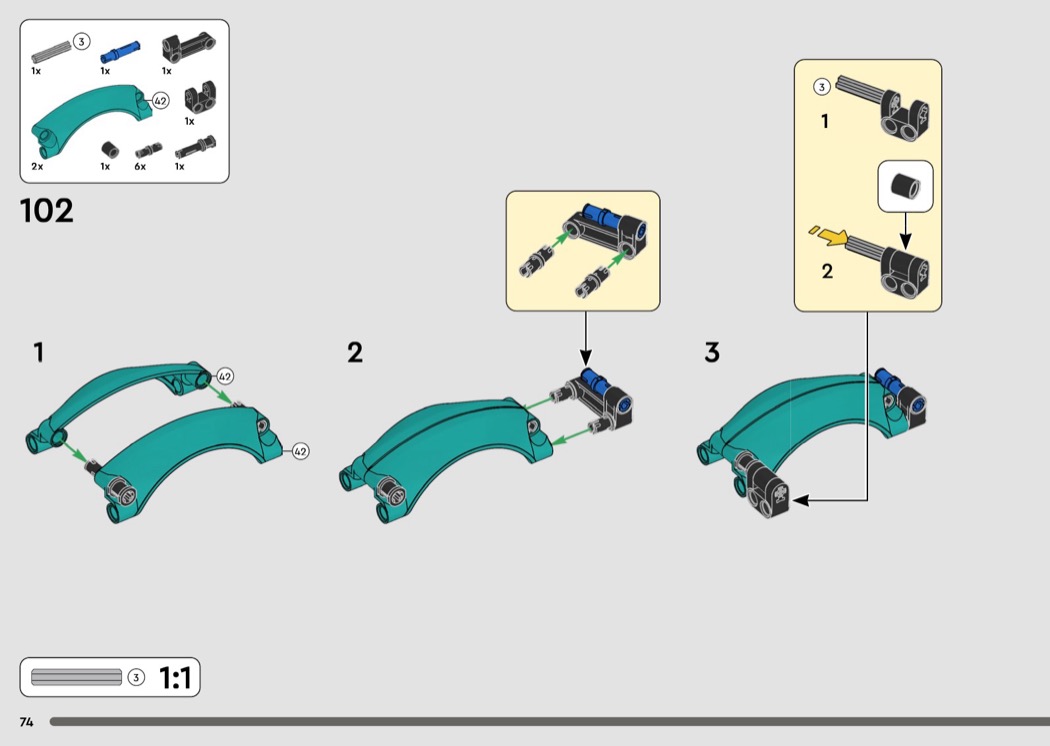 3
1x
1x
1x
42
1x
2x
1x
6x
1x

102

3
1

2

1
42
42

2

3

3
1:1

74