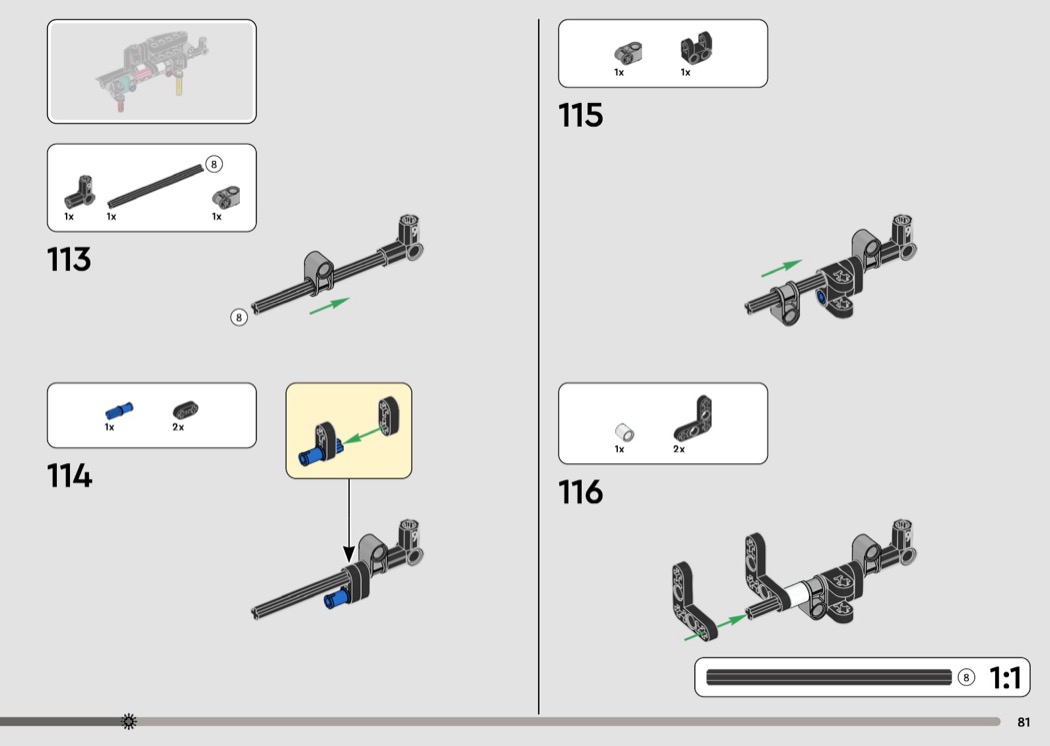 8
1x 1x 1x

113

8

1x 2x

114

1x 1x

115

1x 2x

116

8 1:1

81