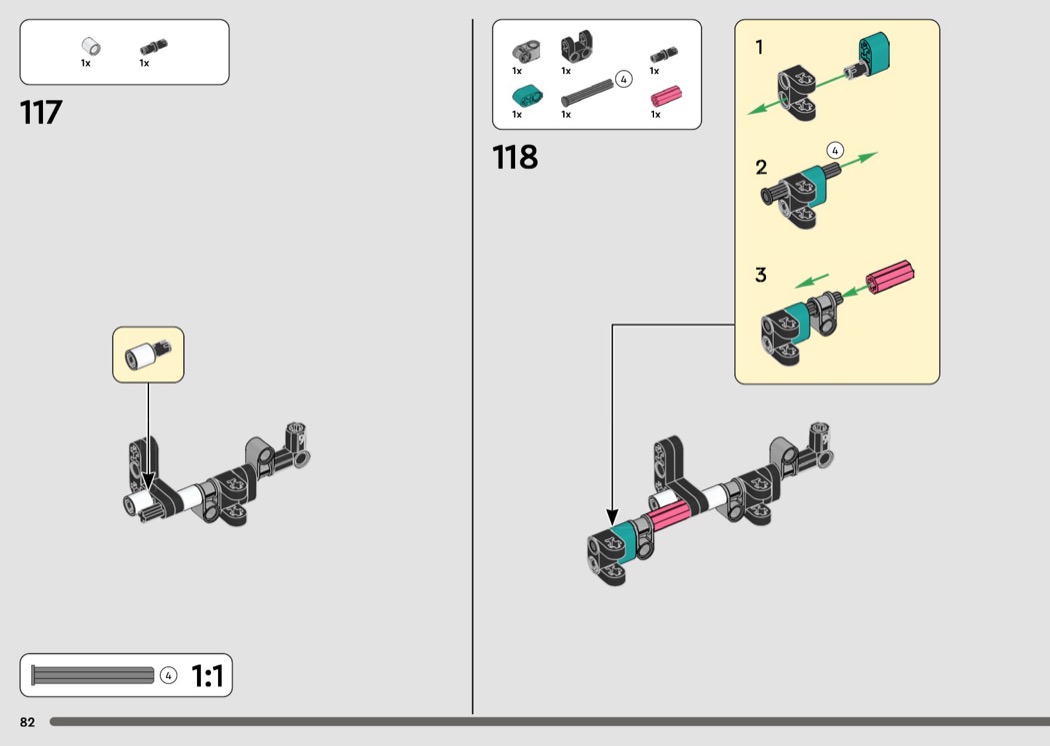 1x 1x

117

4 1:1

82

1x 1x 1x
1x 1x 4 1x

118

1

2 4

3