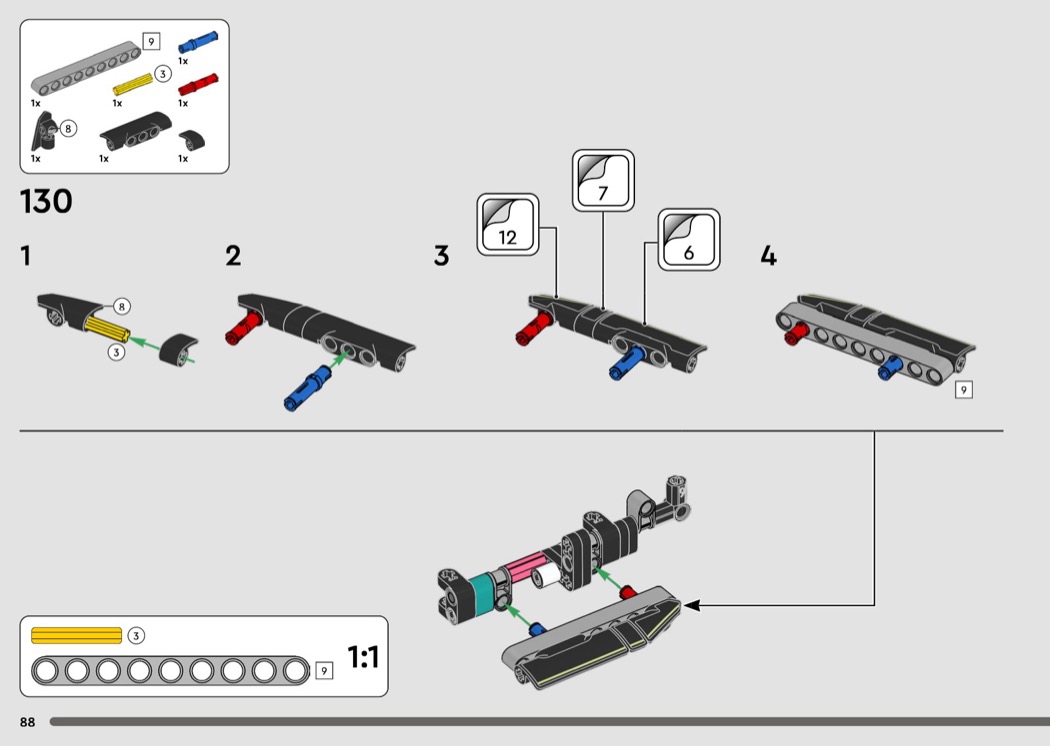 9
1x
3
1x
1x
1x
8
1x
1x
1x

130

1
8
3

2

3
12
7
6

4
9

3
9
1:1

88