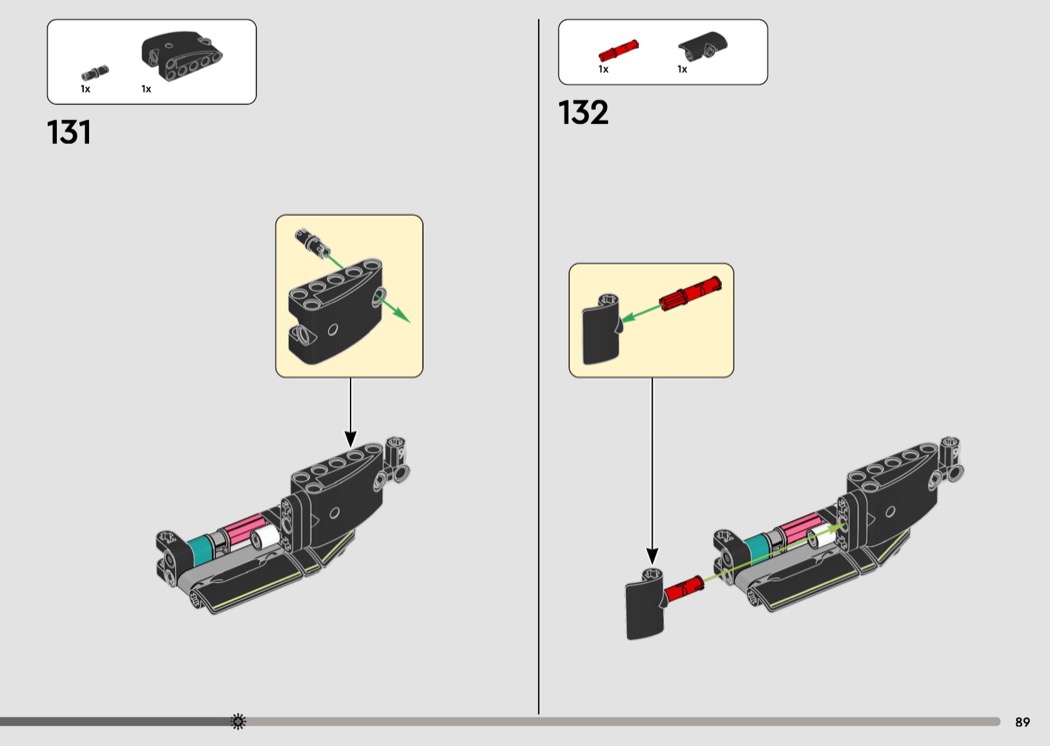 1x 1x

131

1x 1x

132

89