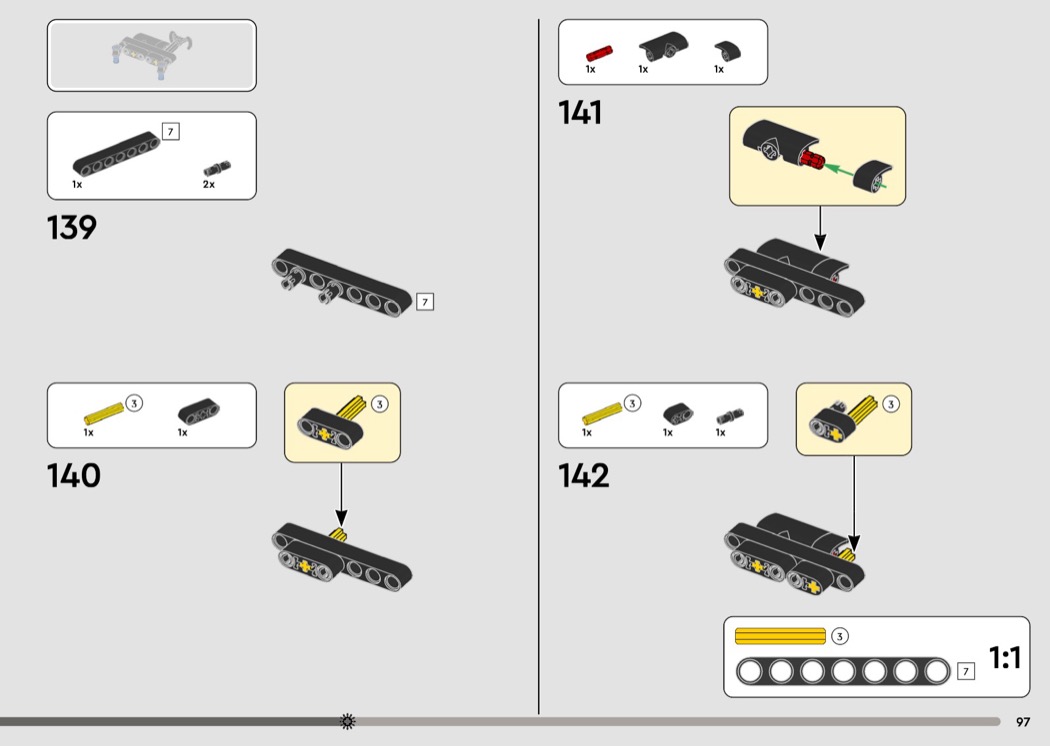 7
1x
2x

139

7

3
1x
1x

3

140

1x
1x
1x

141

3
1x
1x
1x

3

142

3
7
1:1

97