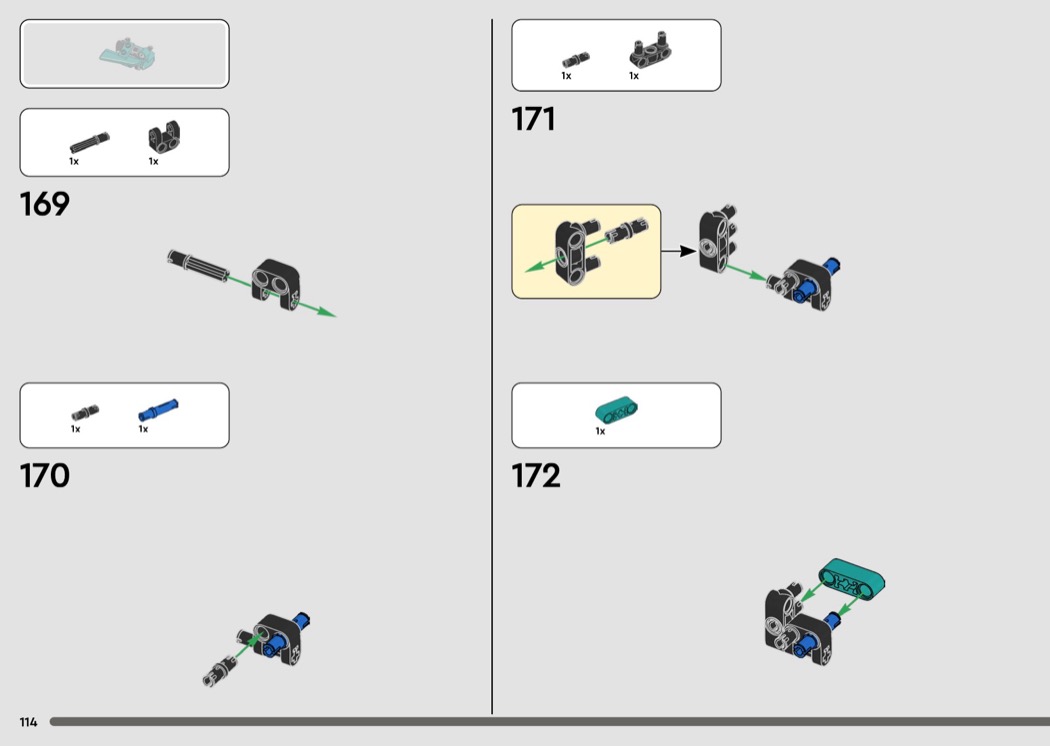 1x 1x

169

1x 1x

170

1x 1x

171

1x

172

114