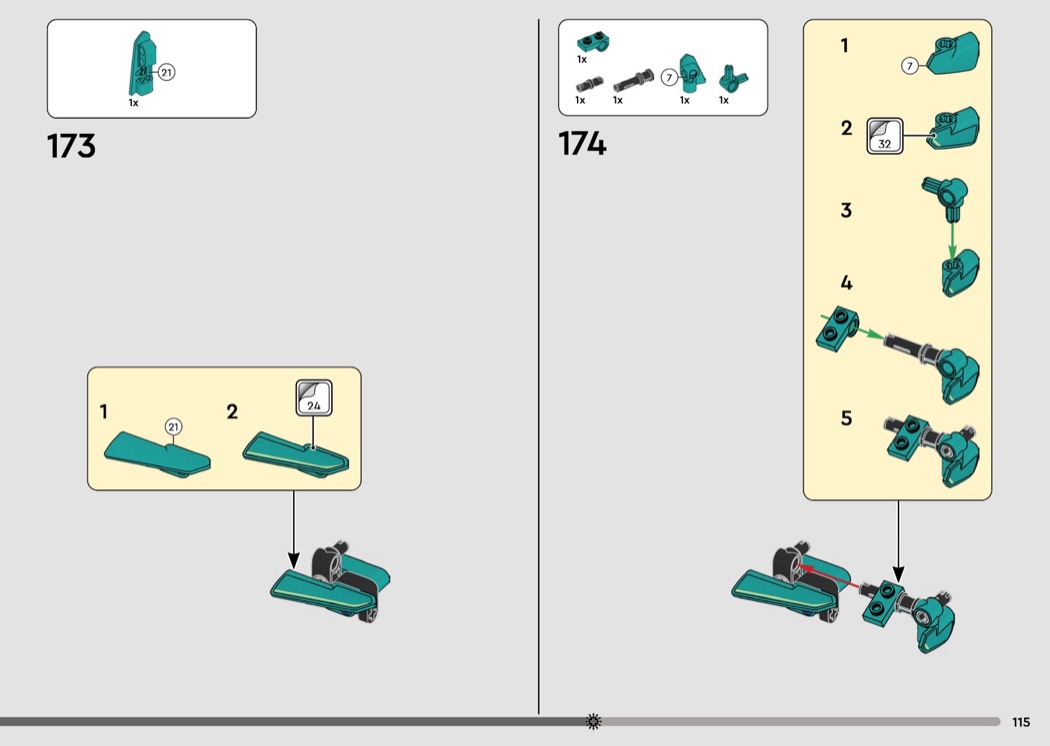 21
1x

173

1
21
2
24

1x
1x 1x 7 1x 1x

174

1
7
2
32
3
4
5

115