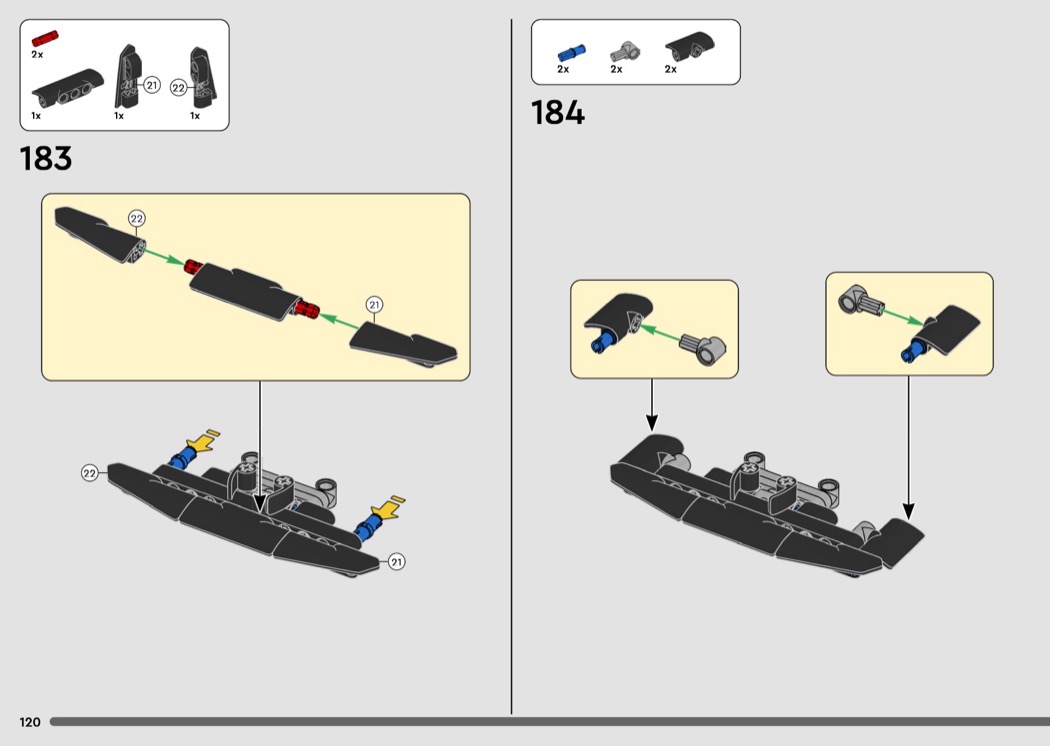 2x
1x
21
1x
22
1x

183

22
21

22
21

2x
2x
2x

184

120