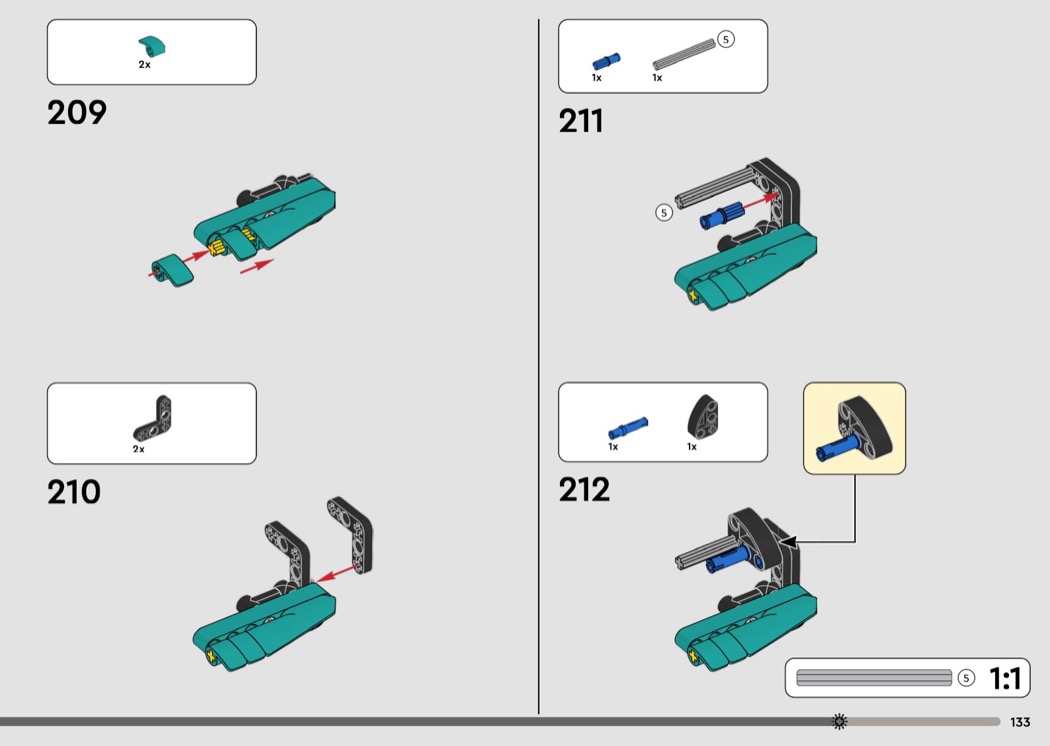 2x

209

2x

210

1x 1x 5

211

5

1x 1x

212

5 1:1

133