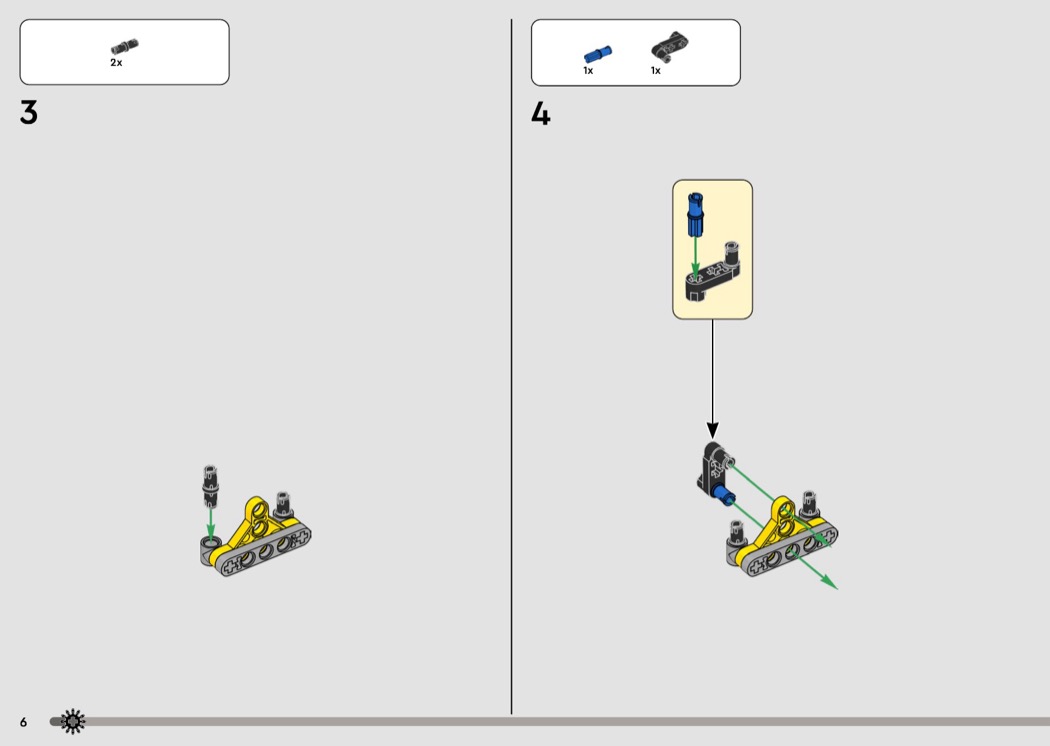 2x

3

1x 1x

4

6