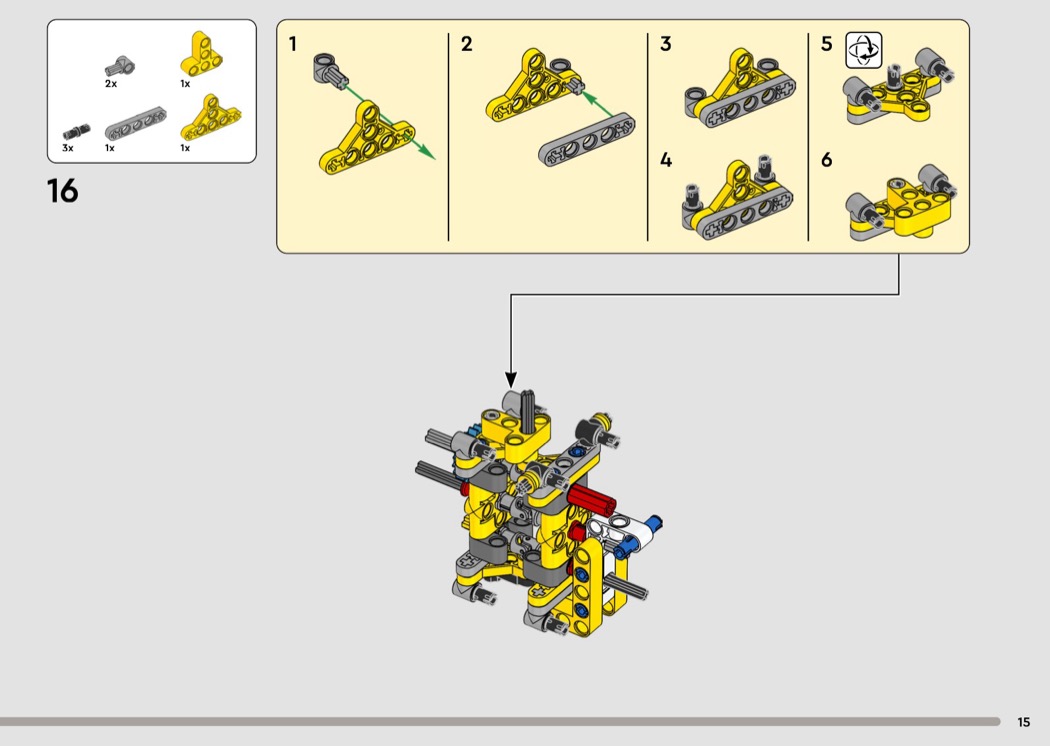 2x
1x
3x
1x
1x

16

1
2
3
4
5
6

15