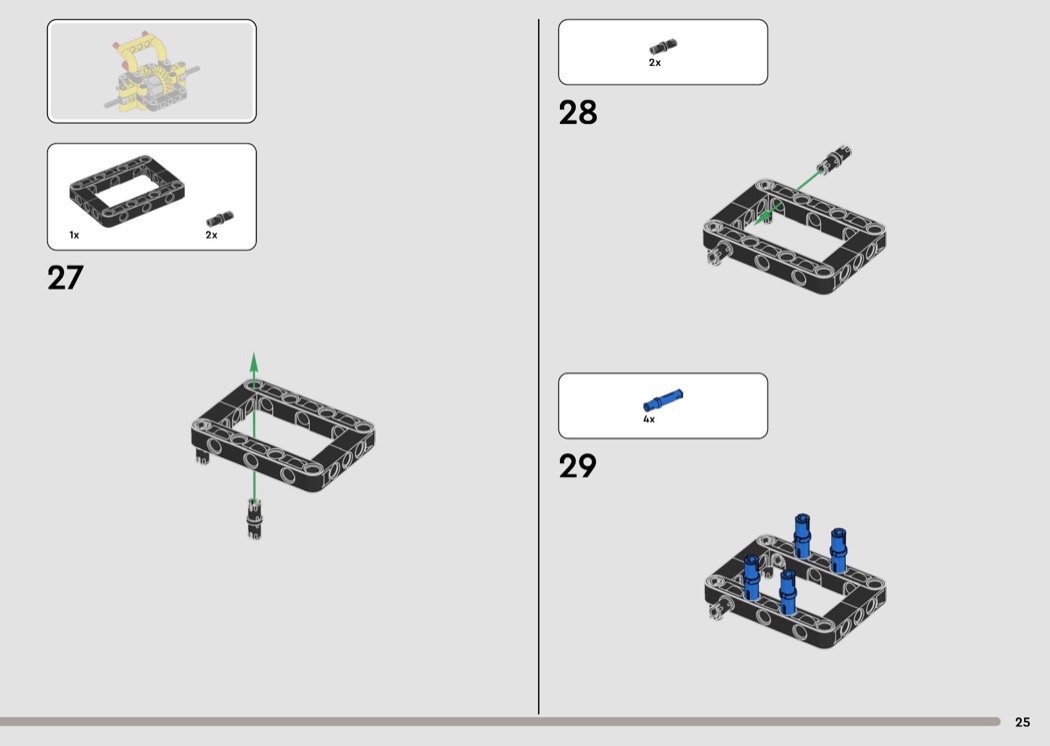 1x
2x
27

2x
28

4x
29

25