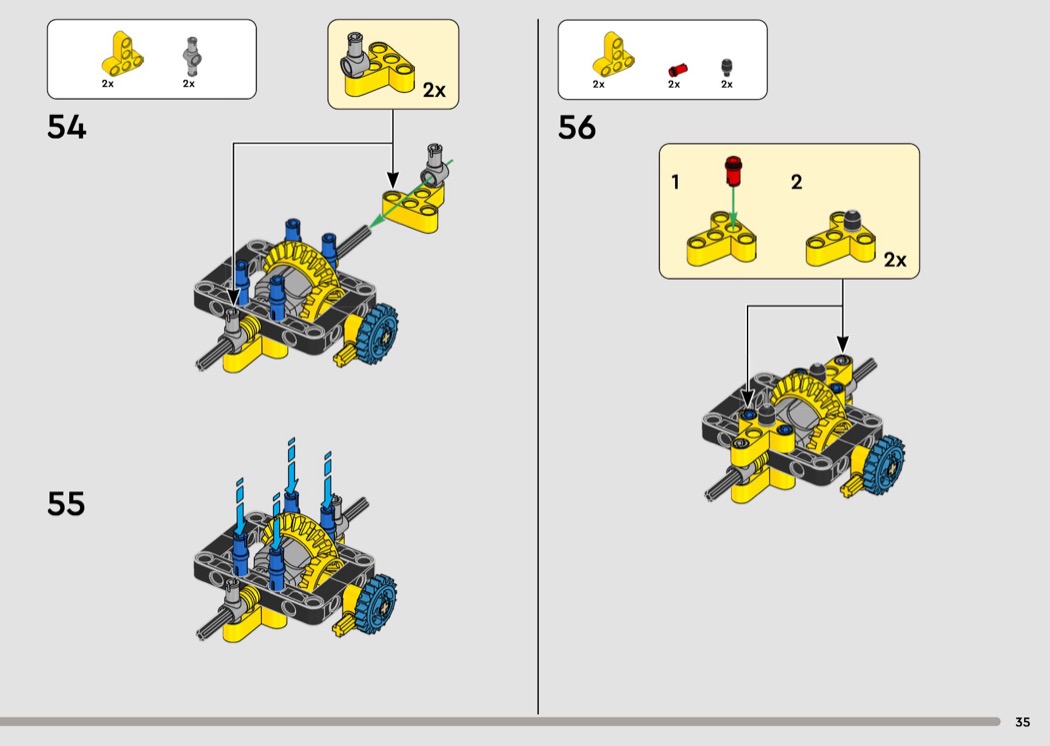 2x 2x

2x

54

55

2x 2x 2x

56

1 2

2x

35