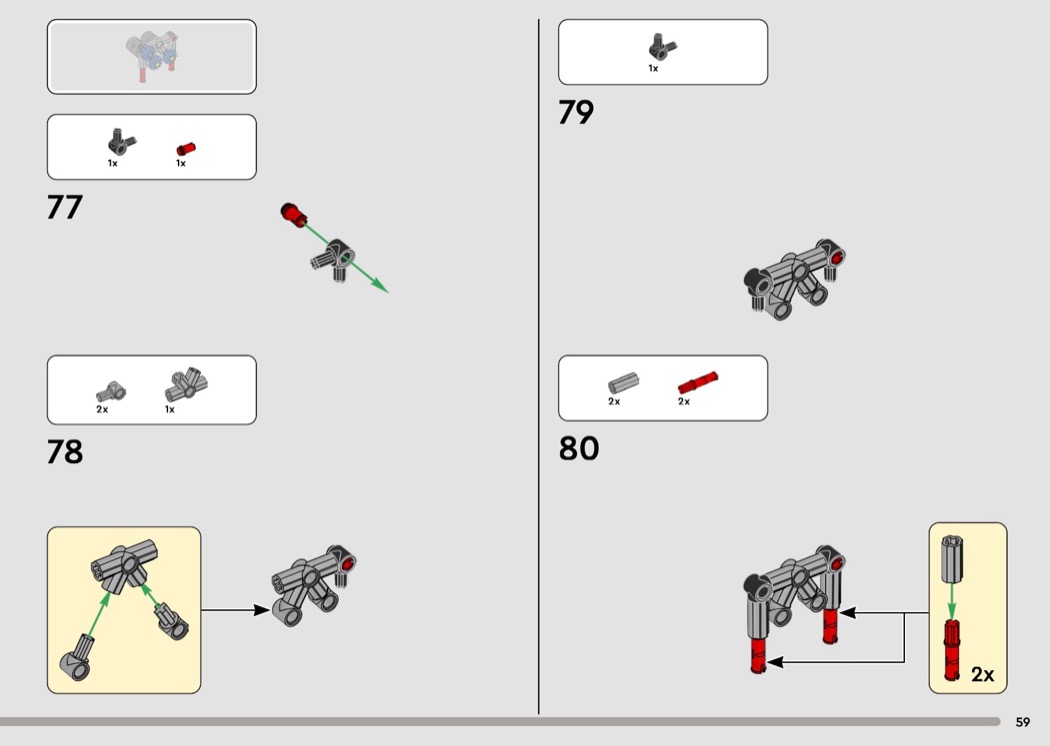 1x 1x

77

2x 1x

78

1x

79

2x 2x

80

2x

59