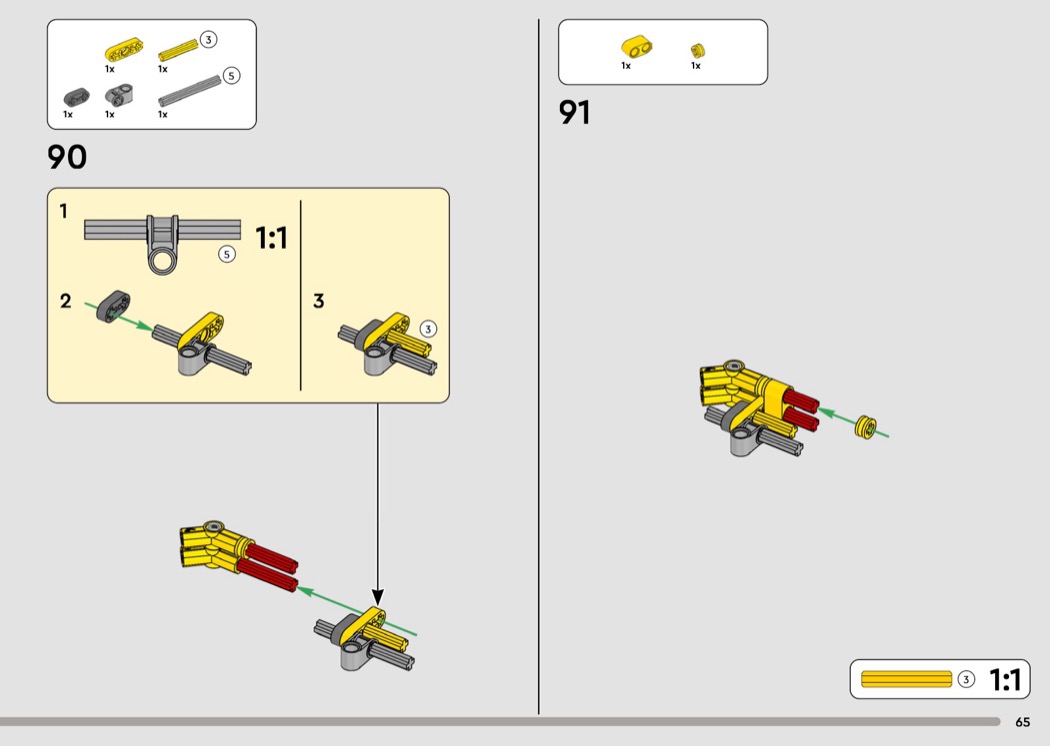 1x 1x 3
1x 1x 1x 5

90

1
5 1:1

2

3
3

1x 1x

91

3 1:1

65