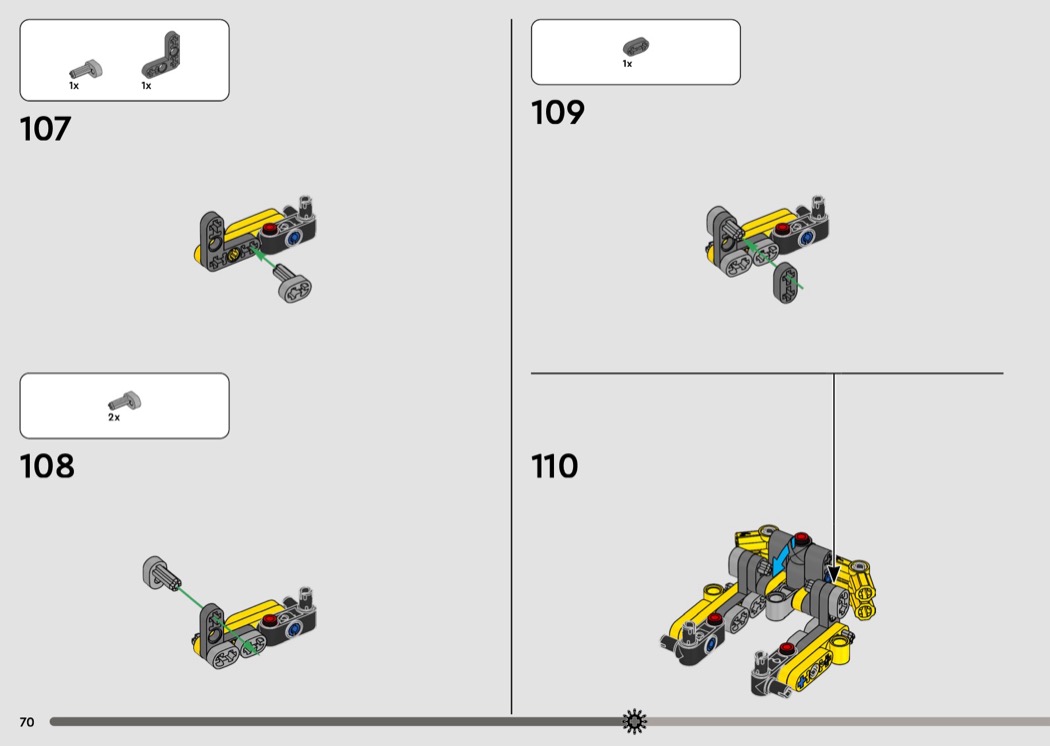 1x 1x

107

2x

108

1x

109

110

70