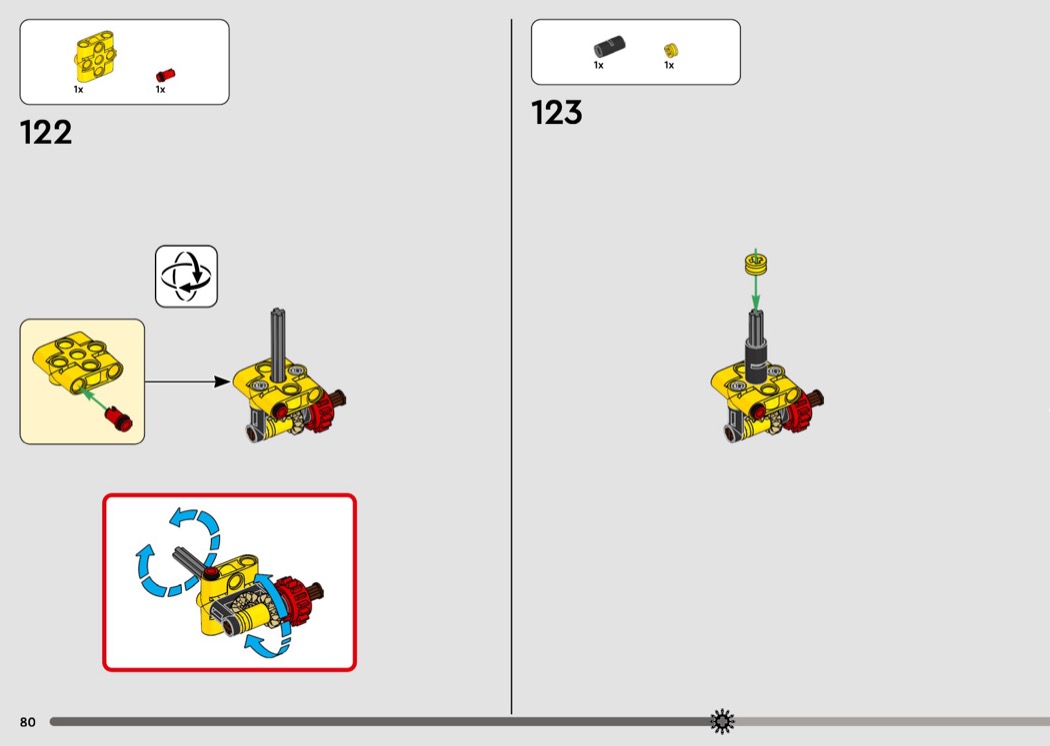 1x
1x
122

1x
1x
123

80