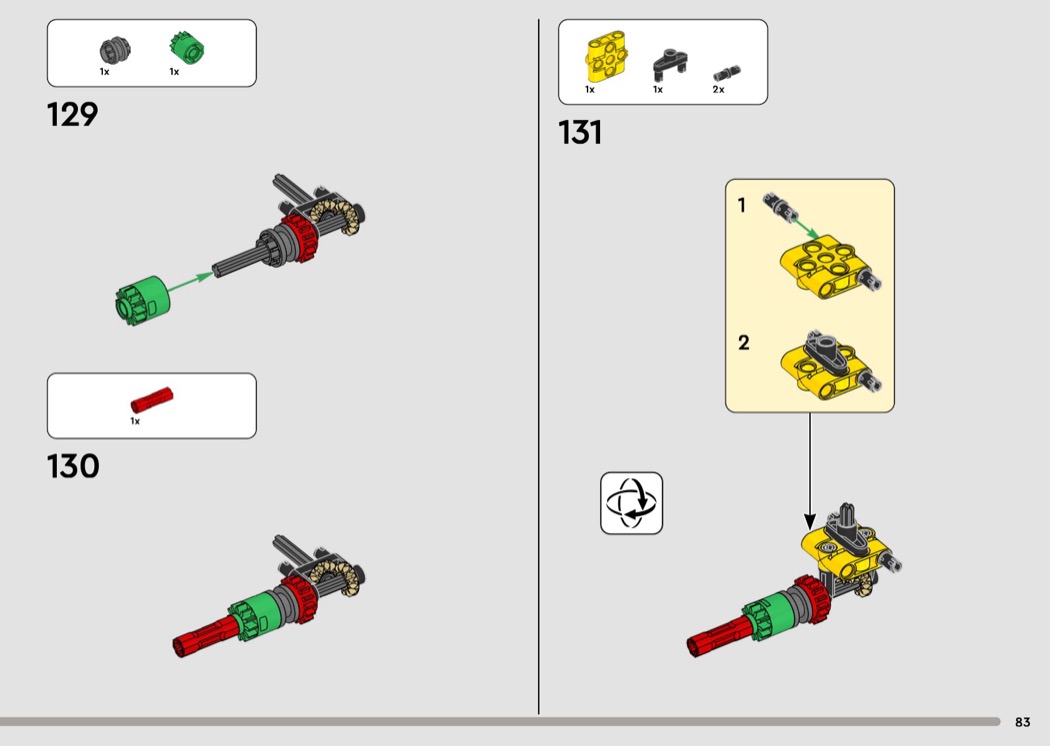 1x 1x

129

1x

130

1x 1x 2x

131

1

2

83