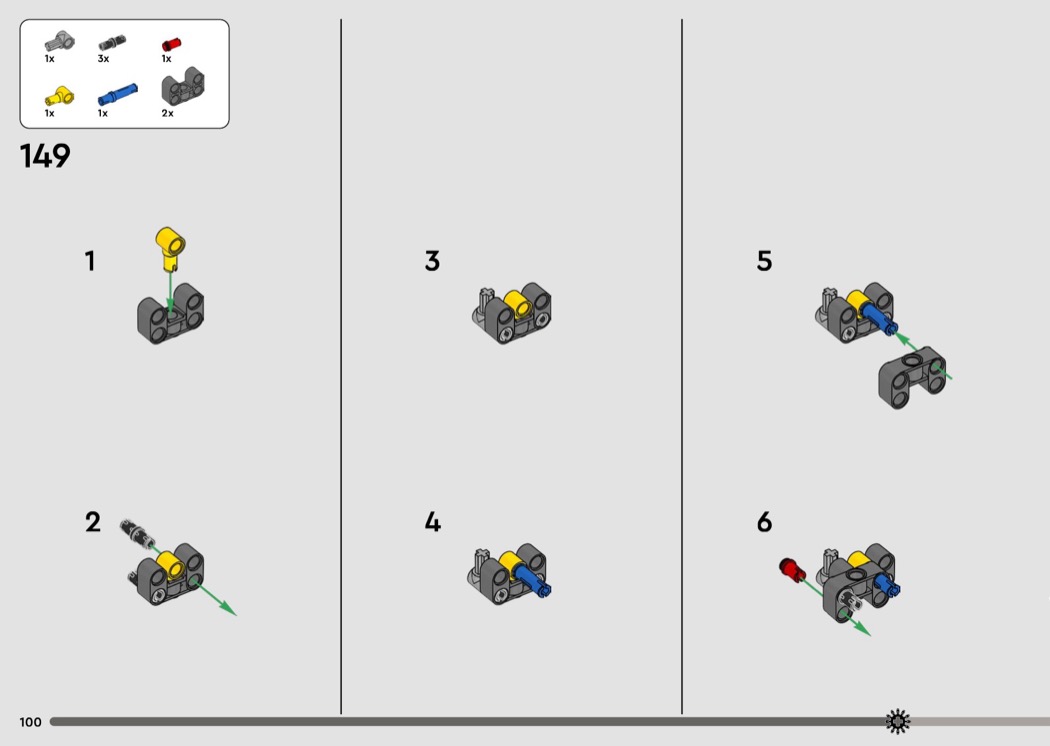 1x 3x 1x
1x 1x 2x

149

1

2

3

4

5

6

100