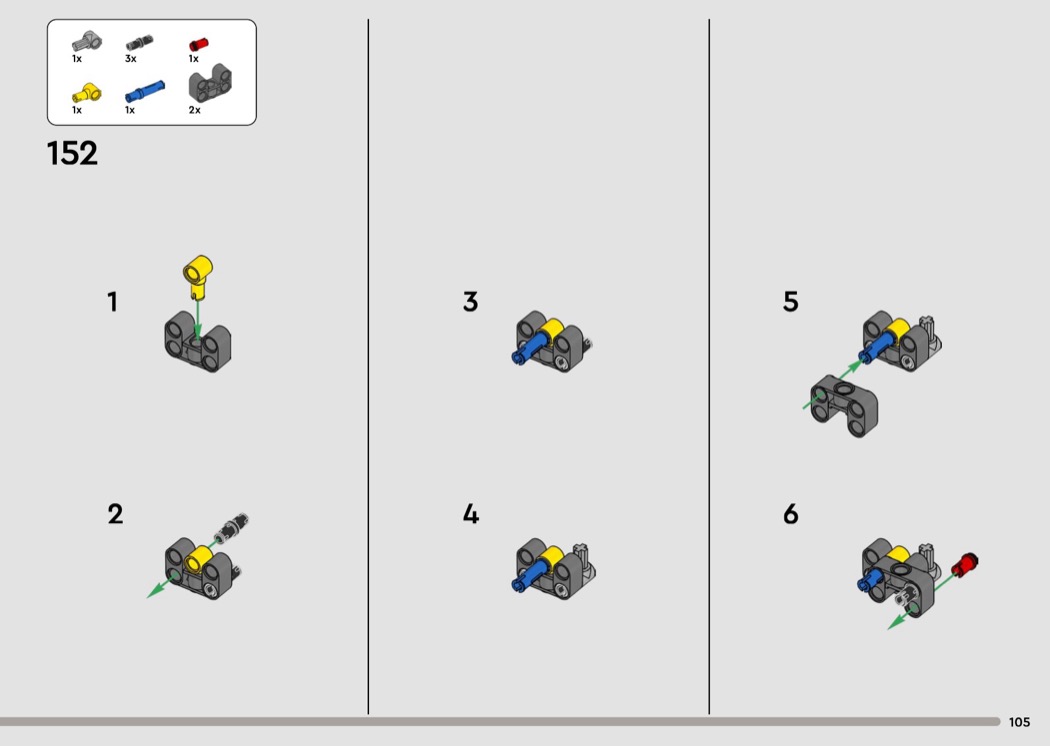 1x 3x 1x
1x 1x 2x

152

1

2

3

4

5

6

105