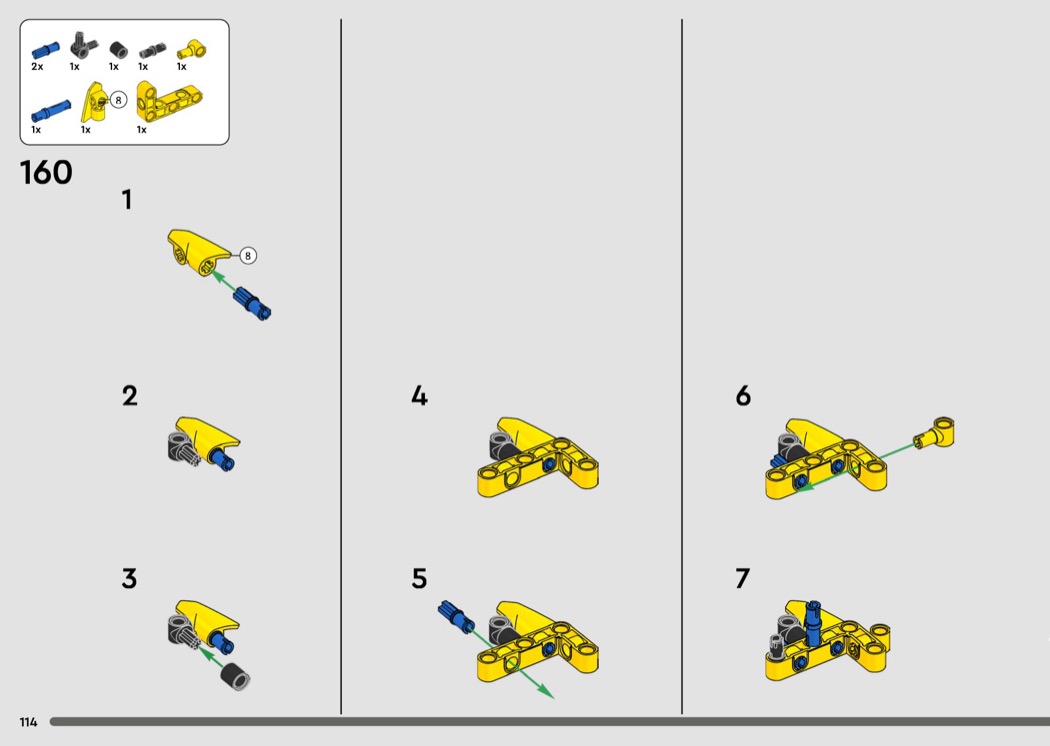 2x 1x 1x 1x 1x

1x 1x 8 1x

160

1

8

2

3

4

5

6

7

114