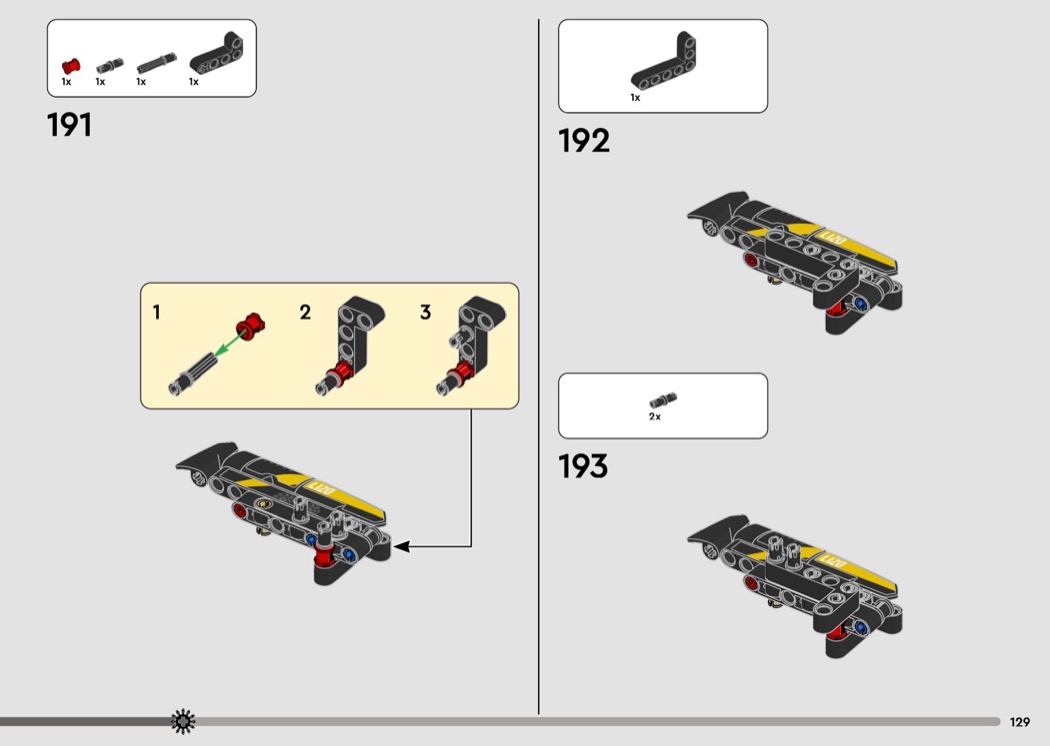 1x 1x 1x 1x

191

1

2

3

1x

192

2x

193

129