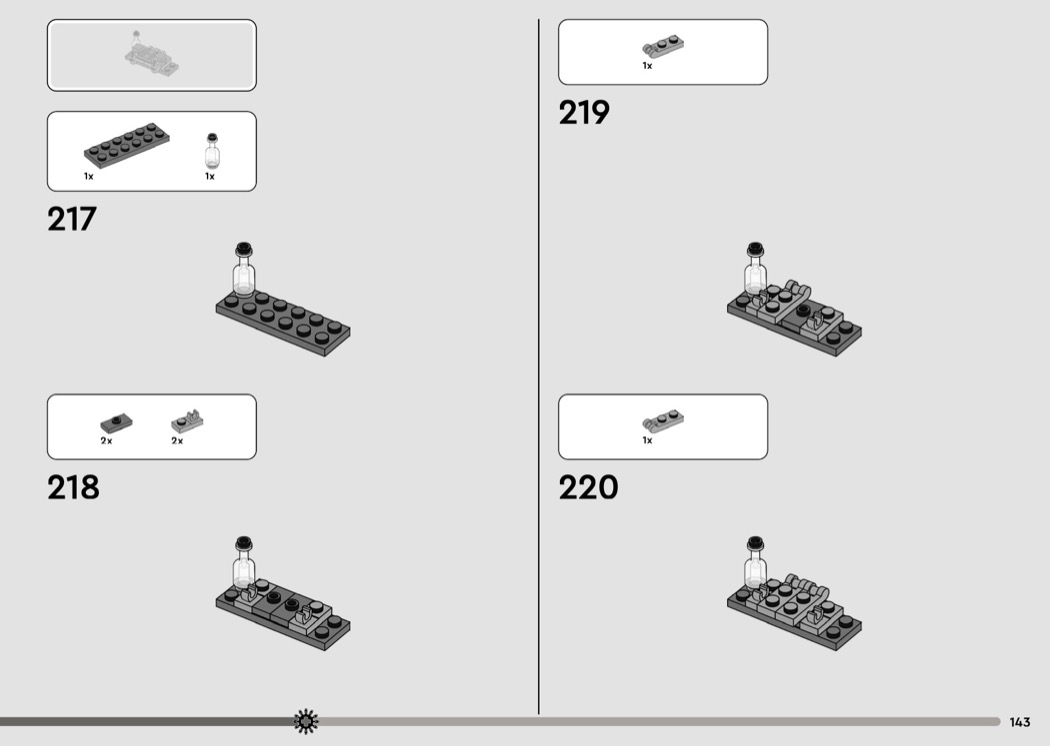 1x
1x
217

2x
2x
218

1x
219

1x
220

143