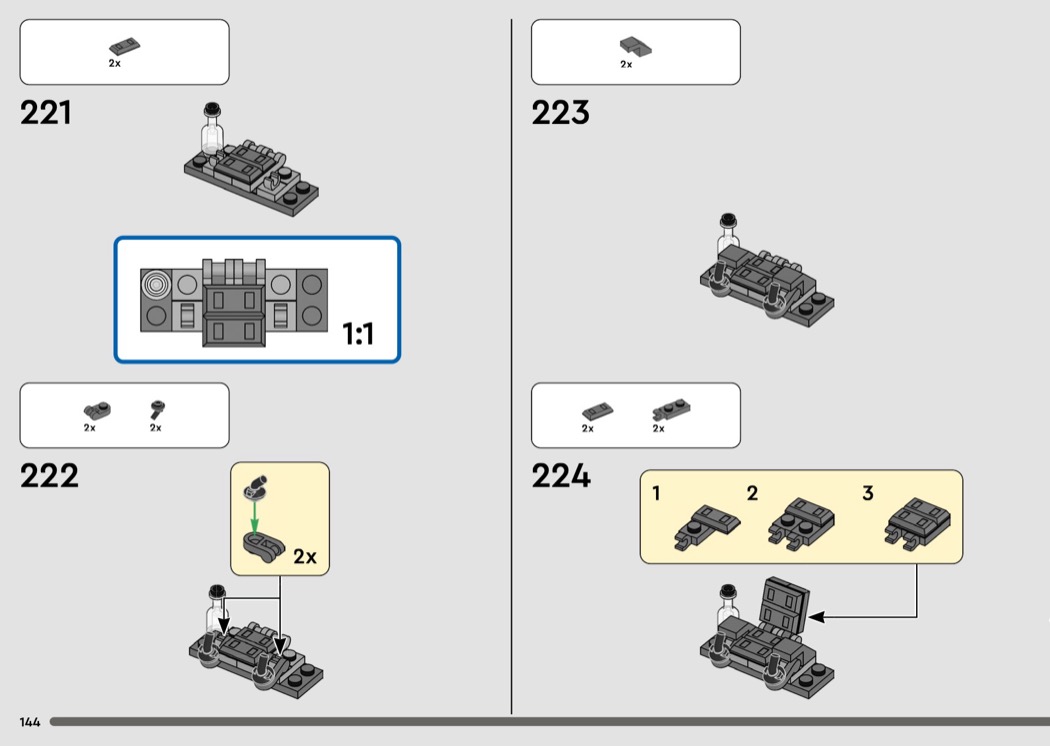 2x

221

1:1

2x 2x

222

2x

144

2x

223

2x 2x

224

1 2 3