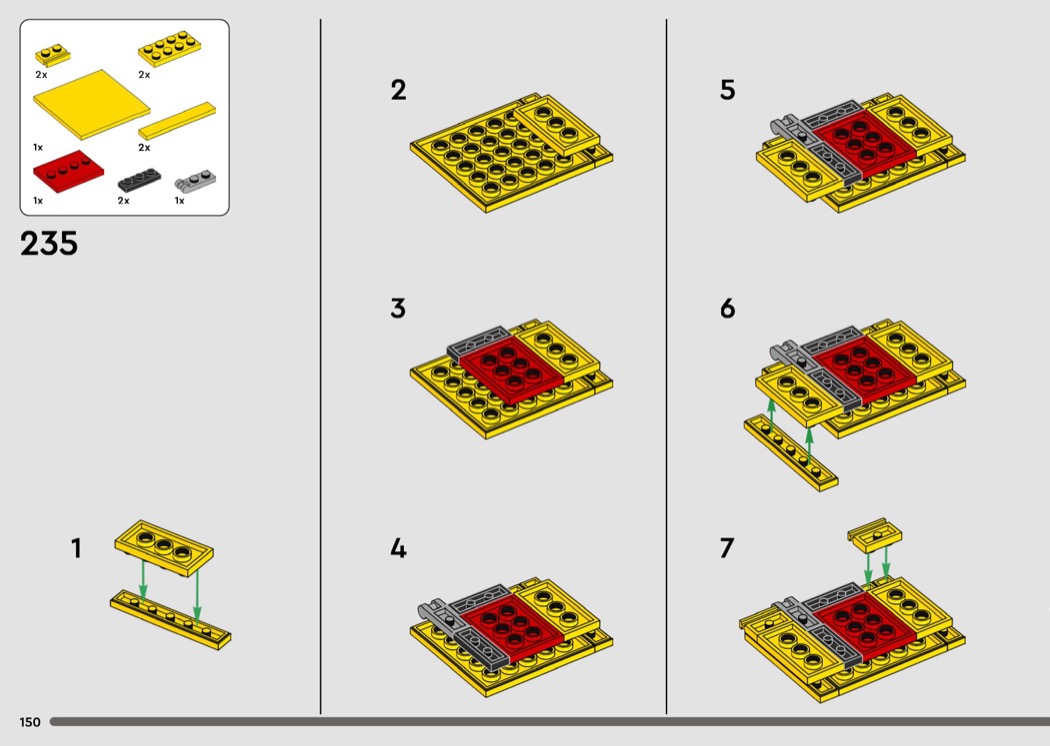 2x
2x
1x
2x
1x
2x
1x
235
1
2
3
4
5
6
7
150