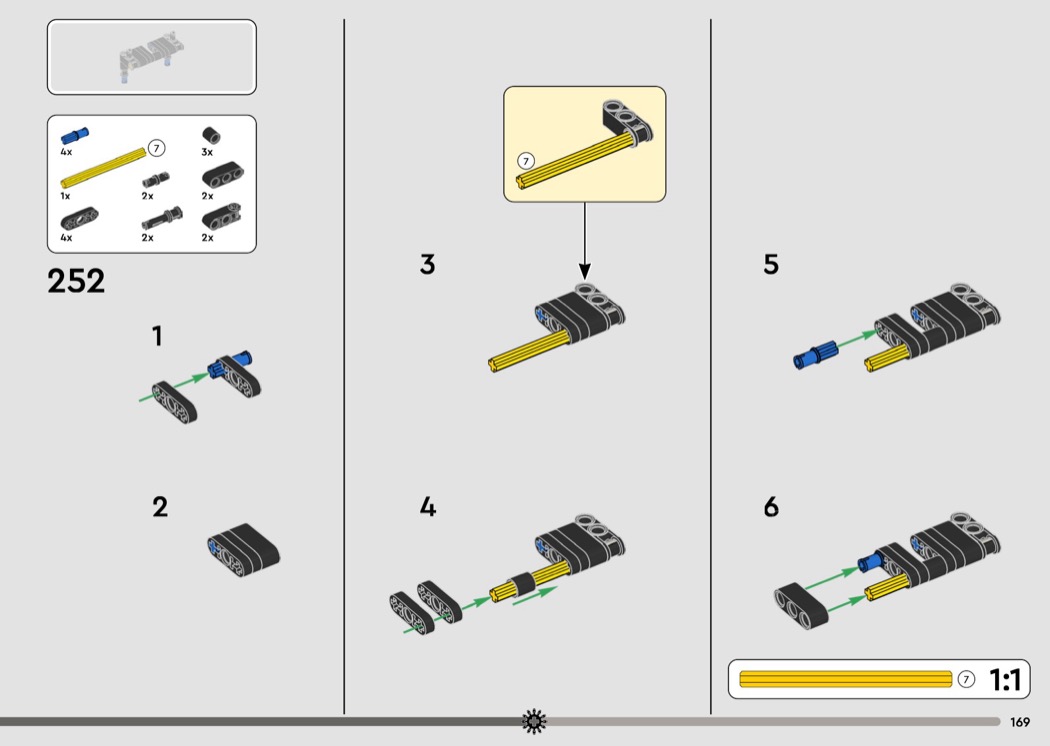 4x
7
3x
1x
2x
2x
4x
2x
2x

252

1

2

7

3

4

5

6

7
1:1

169