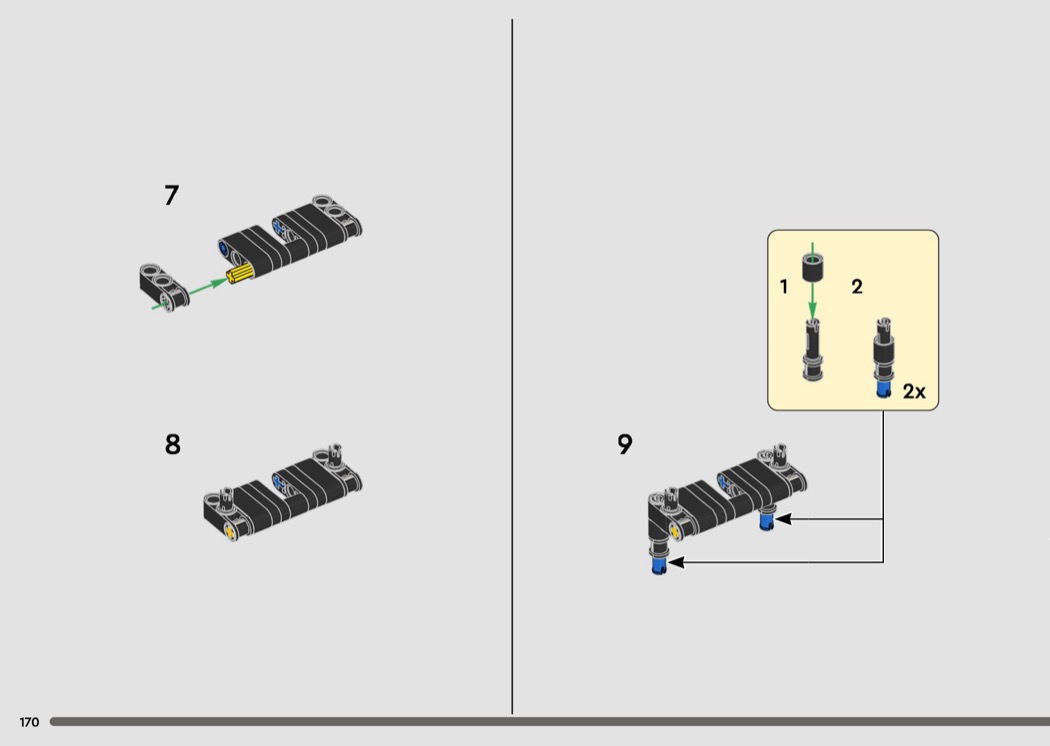 7

8

1

2

2x

9

170