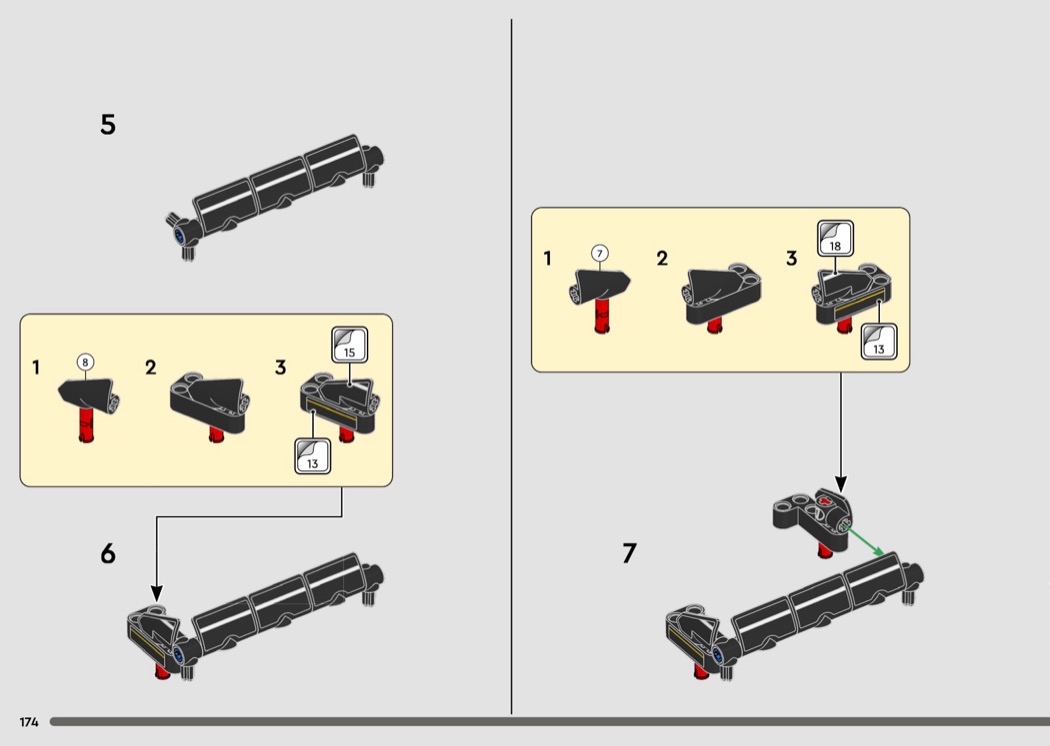 5

1
8
2
3
15
13

6

1
7
2
3
18
13

7

174