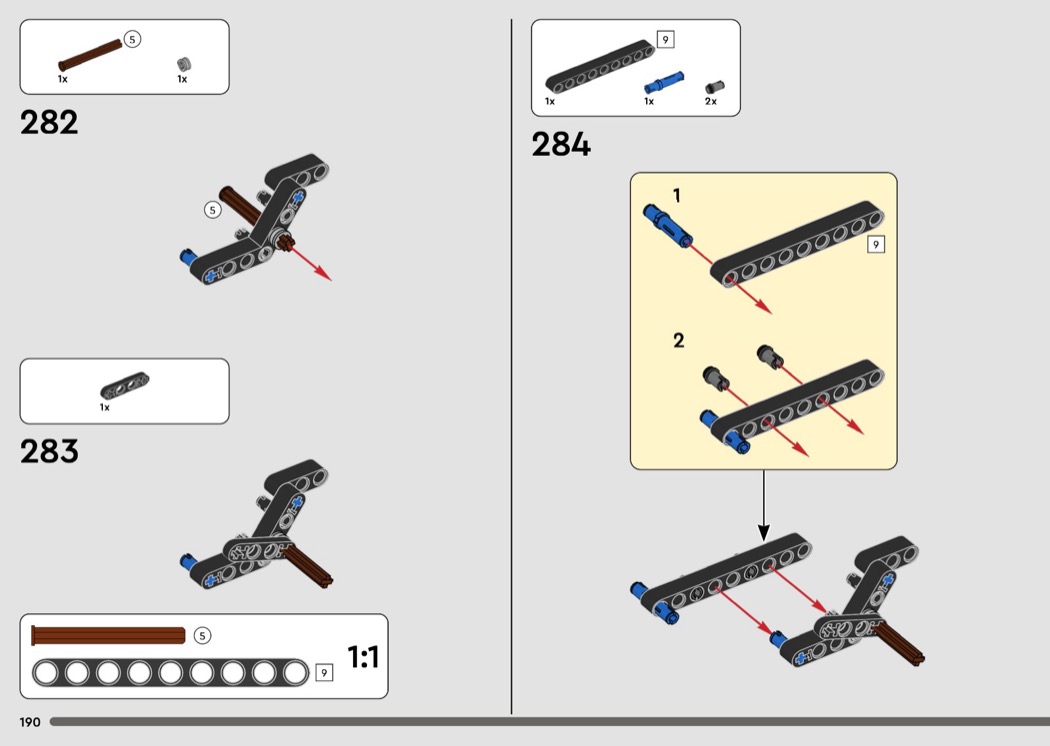 5
1x
1x

282

5

1x

283

5
9
1:1

190

9
1x
1x
2x

284

1
9
2