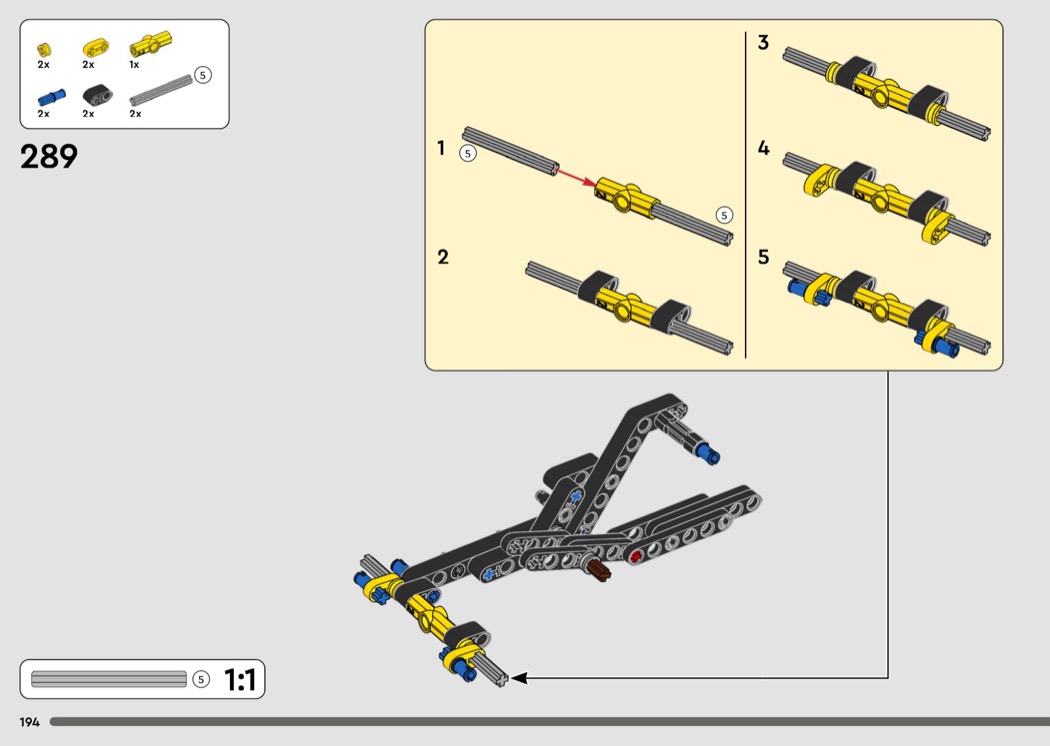 2x 2x 1x
5
2x 2x 2x

289

1 5
5
2
3
4
5

5 1:1

194