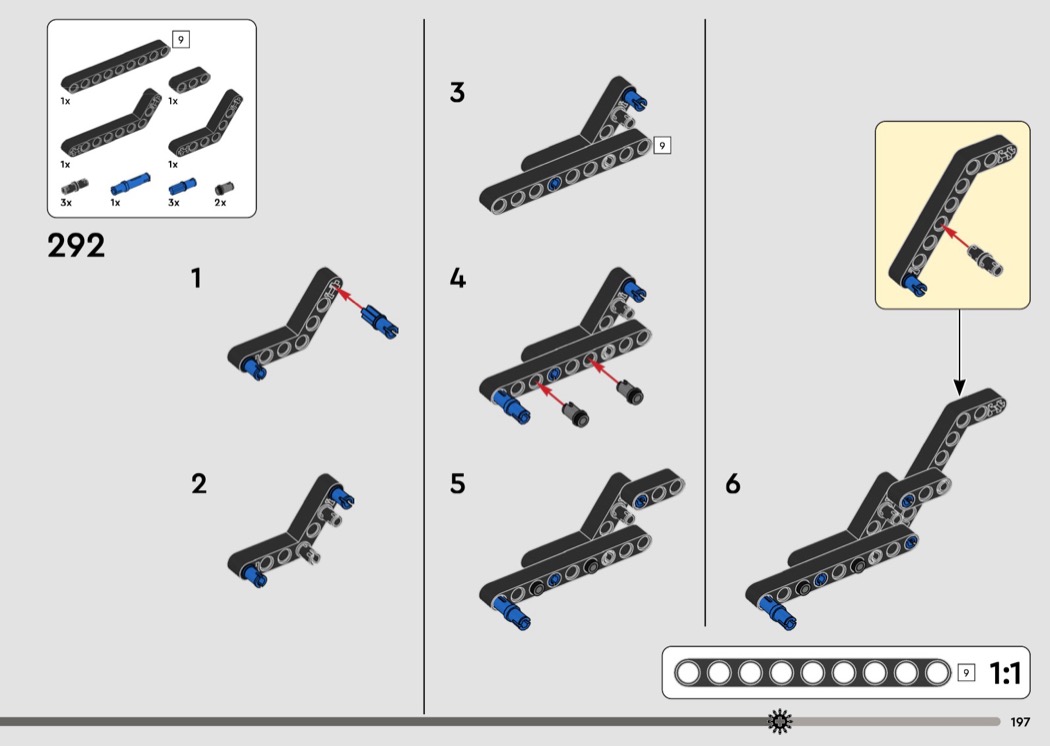 9
1x
1x
1x
1x
3x
1x
3x
2x

292

1

2

3
9

4

5

6

9 1:1

197