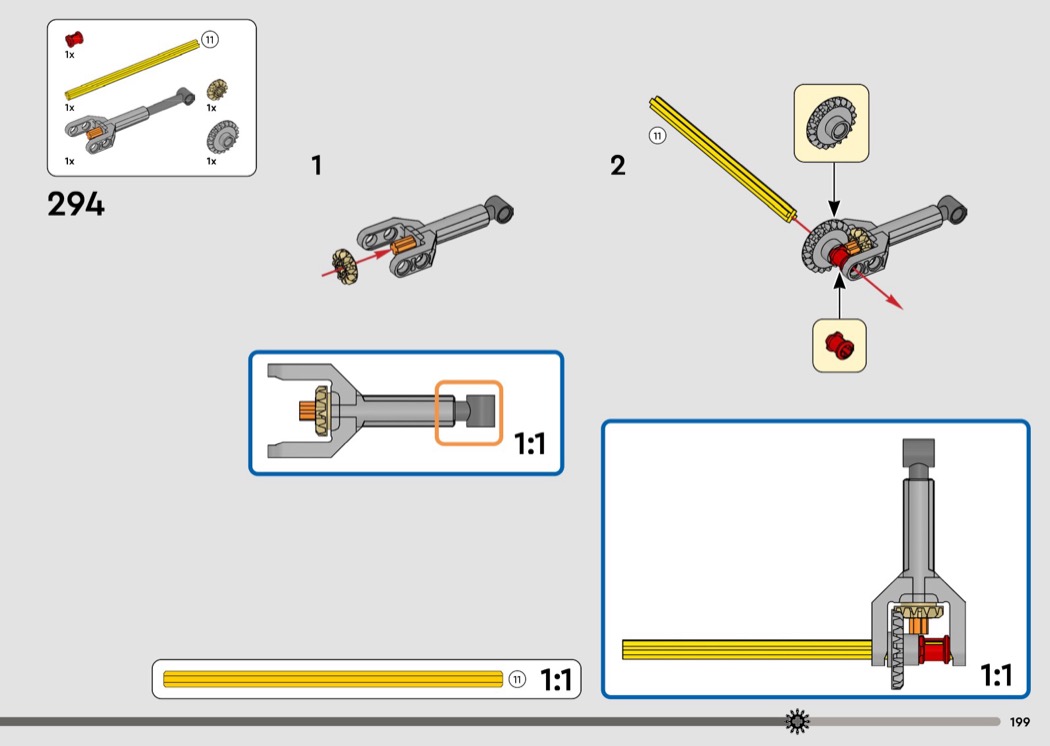 1x
11
1x
1x
1x
1x

294

1

2

11

1:1

1:1

11 1:1

199