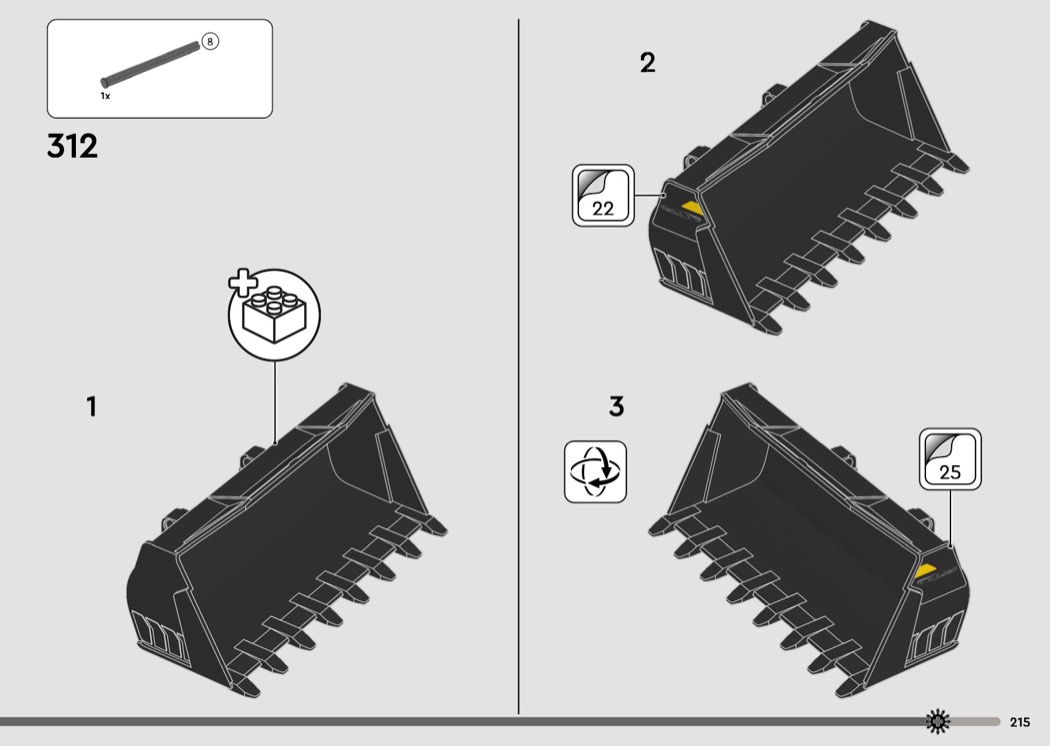 8
1x
312
1
2
22
3
25
215