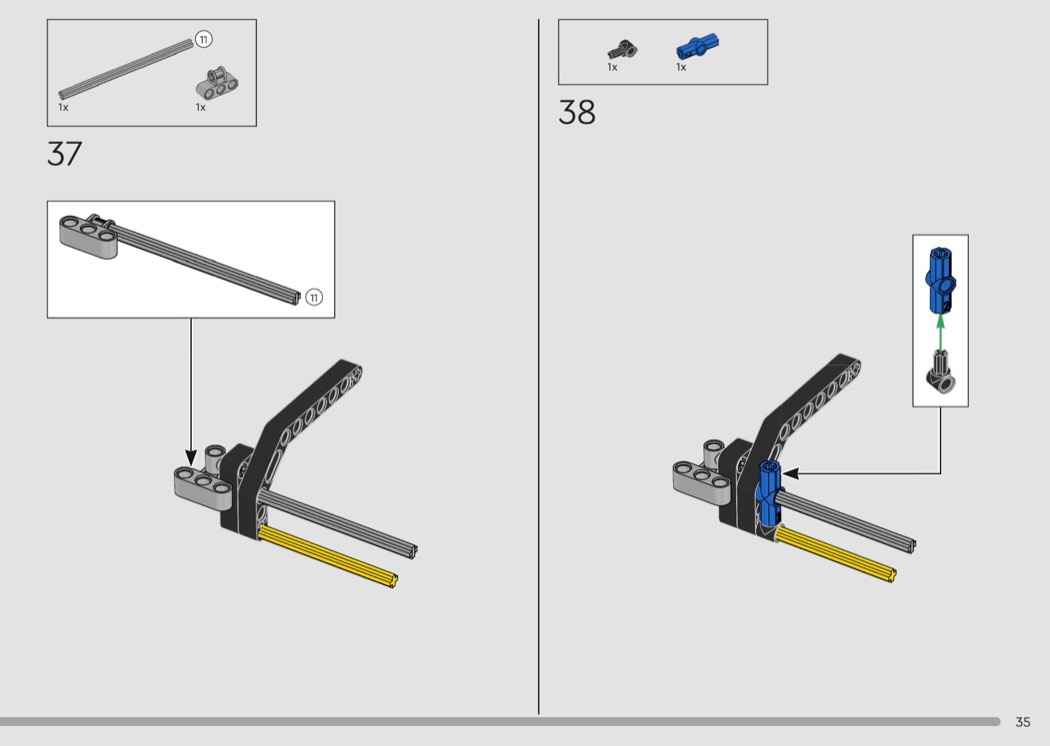 11
1x
1x
37
11
1x
1x
38
35