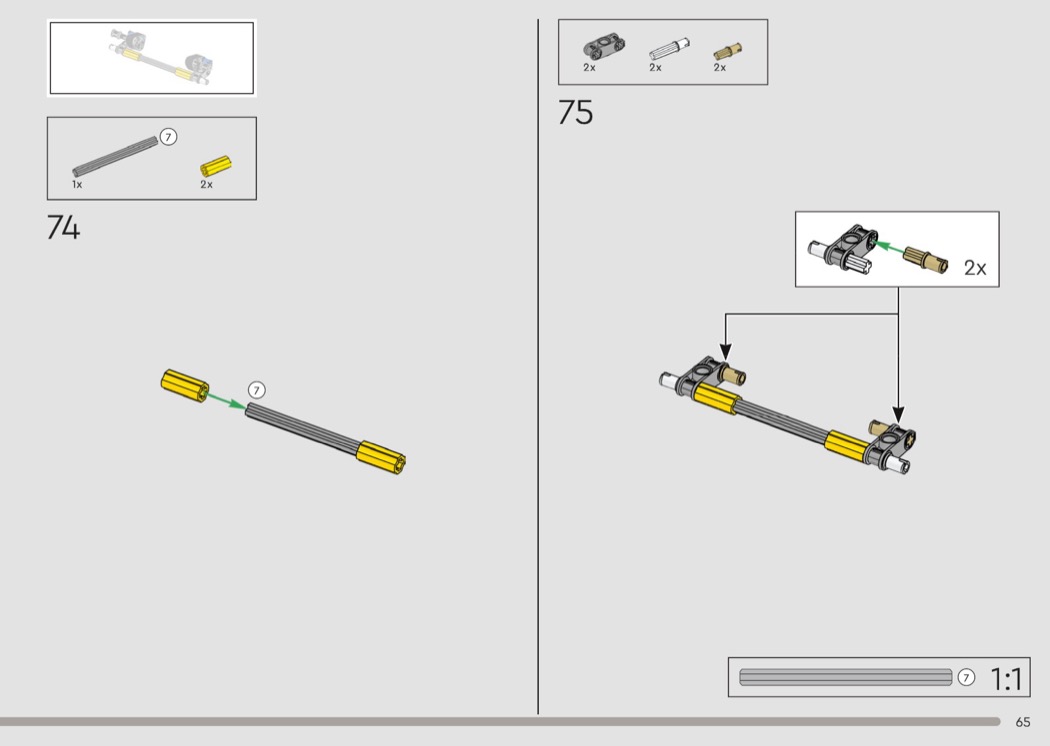 7
1x
2x
74
7

2x
2x
2x
75
2x

7
1:1
65