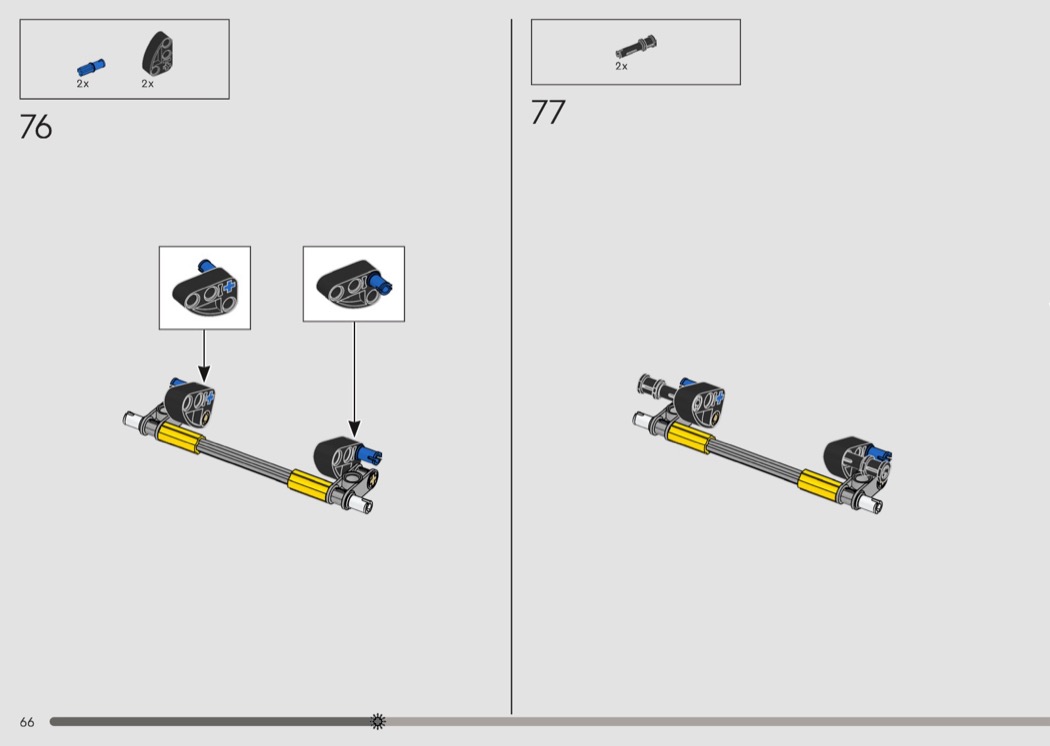 2x 2x

76

2x

77

66