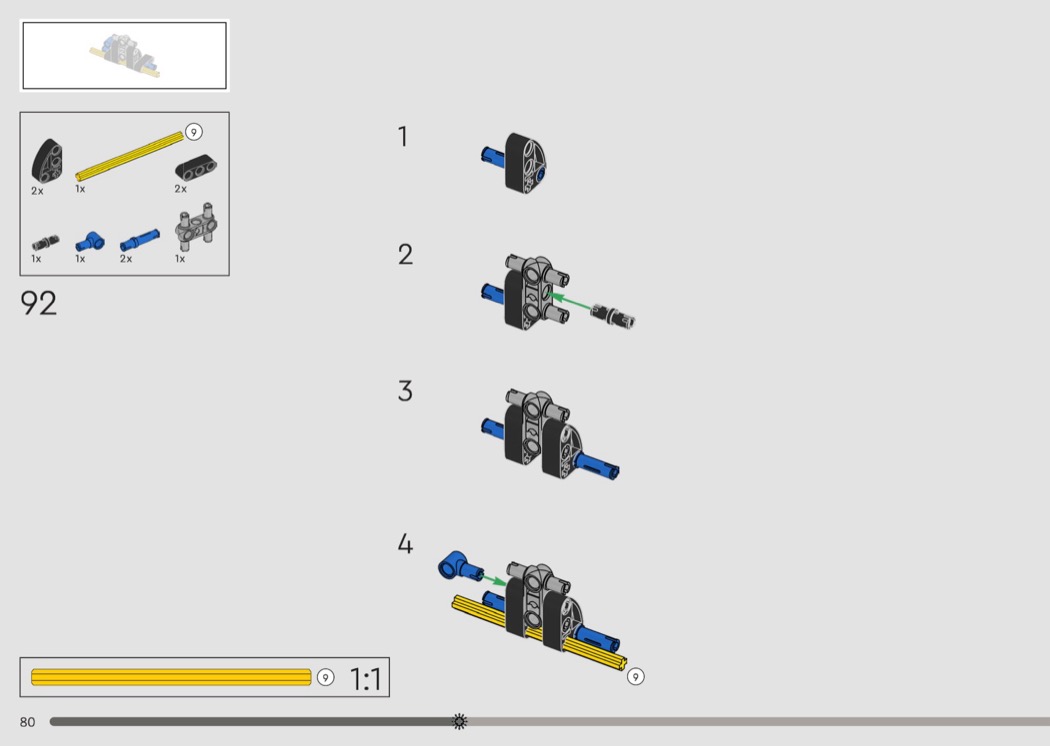 9
2x
1x
2x
1x
1x
2x
1x
92

1

2

3

4
9

9
1:1

80