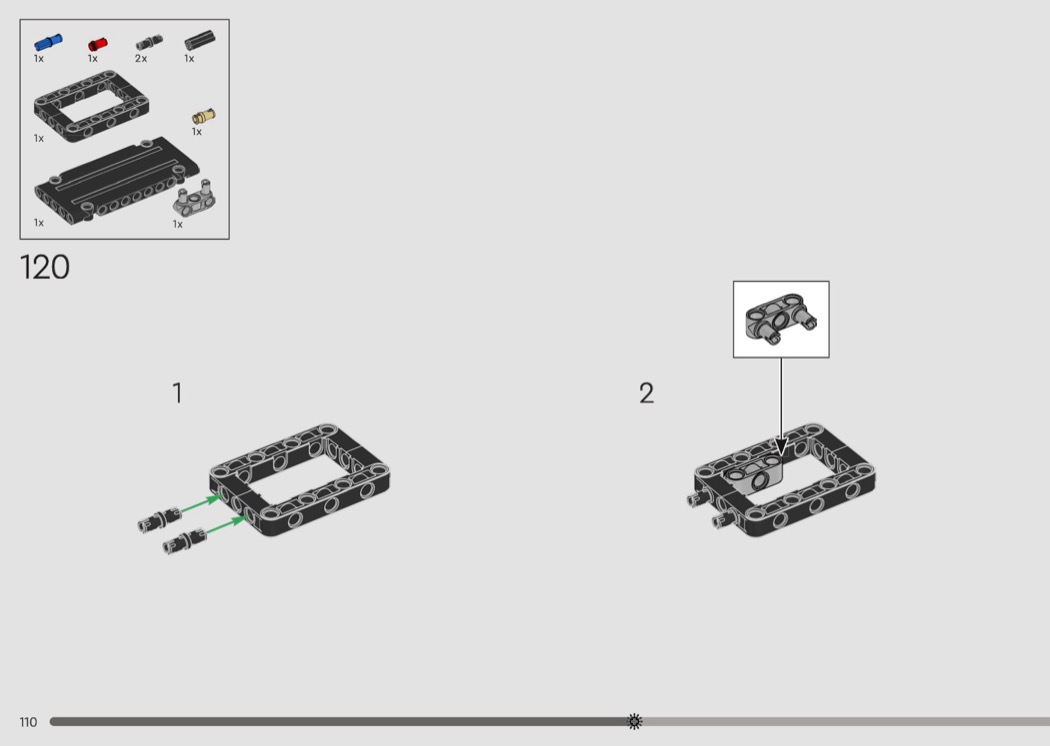 1x 1x 2x 1x

1x

1x

1x 1x

120

1

2

110