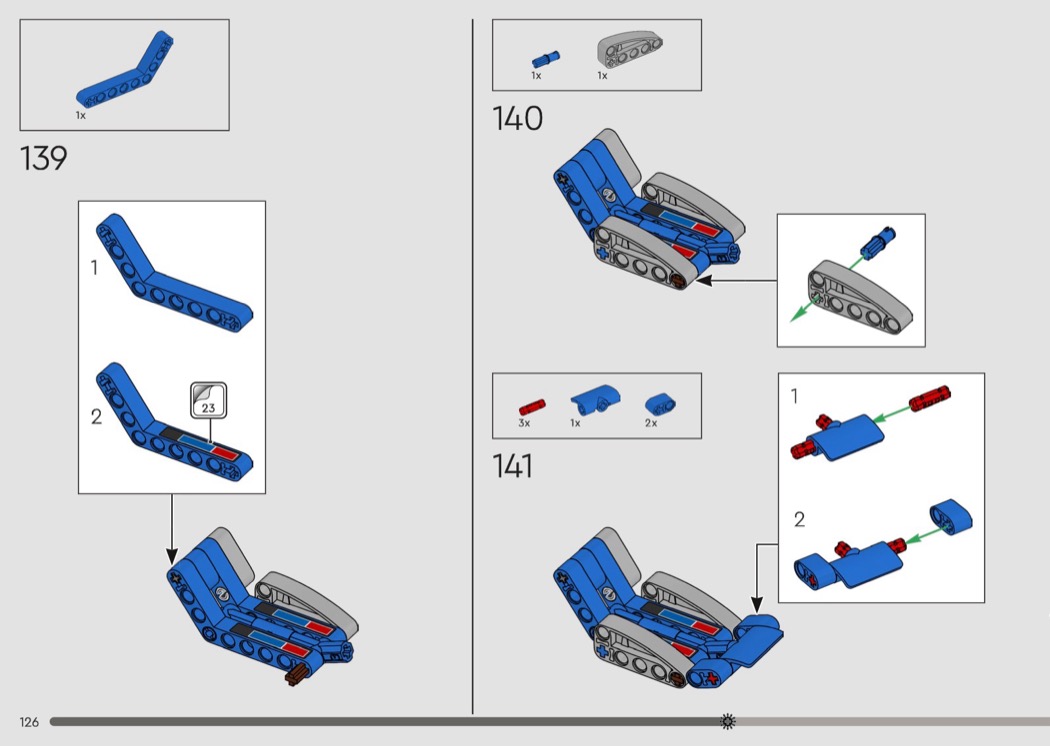 1x

139

1

2

23

1x 1x

140

3x 1x 2x

141

1

2

126