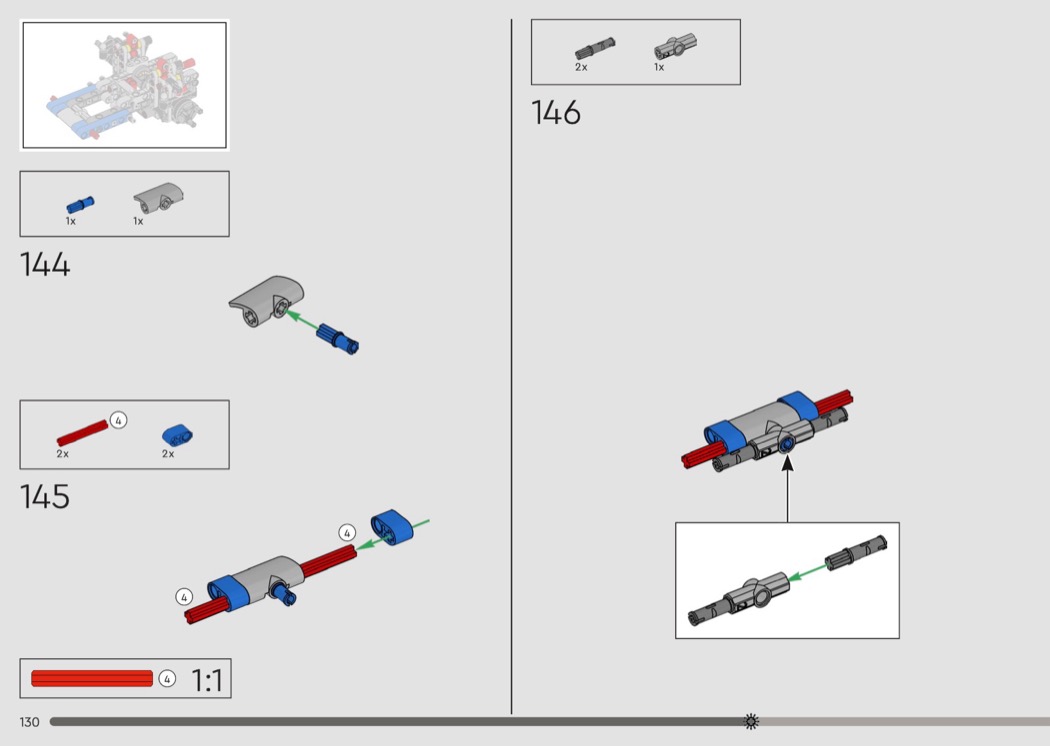 1x 1x

144

4

2x 2x

145

4

4

4 1:1

130

2x 1x

146