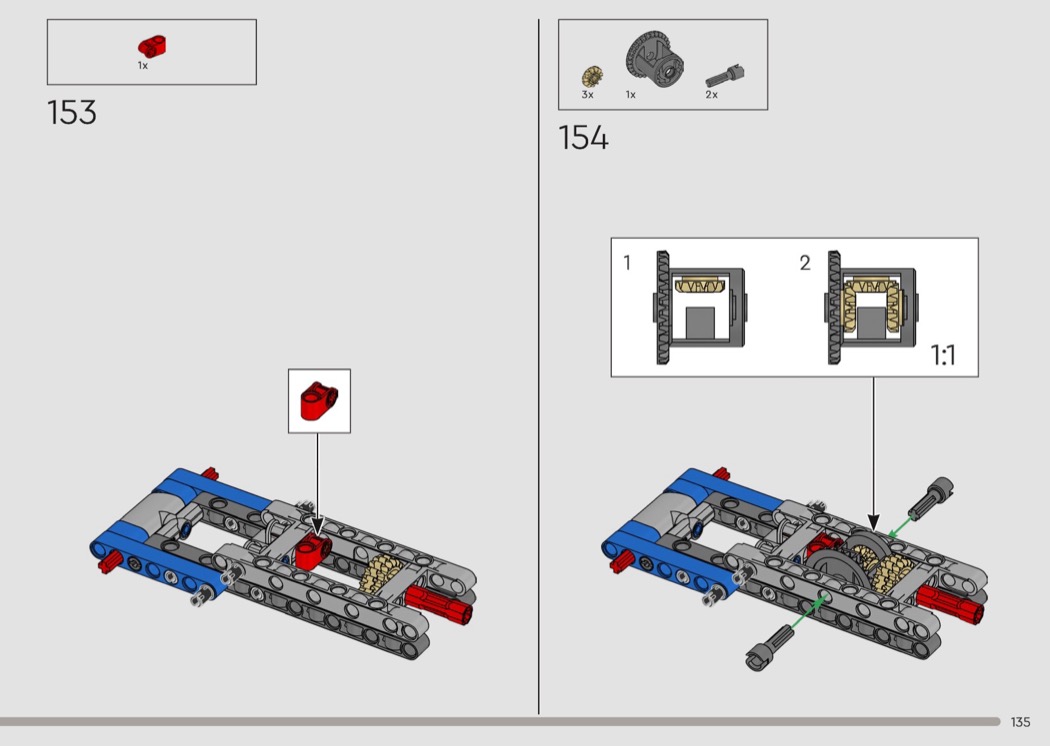 1x

153

3x 1x 2x

154

1

2

1:1

135