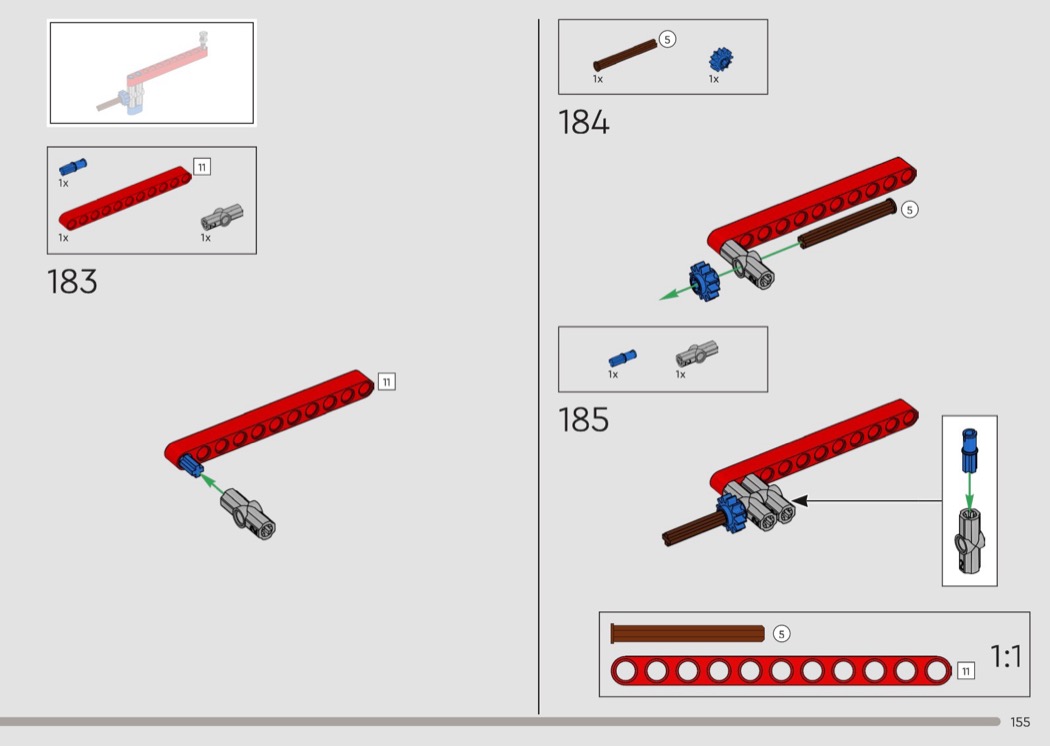 1x
11
1x
1x

183

11

5
1x
1x

184

5

1x
1x

185

5
11
1:1

155