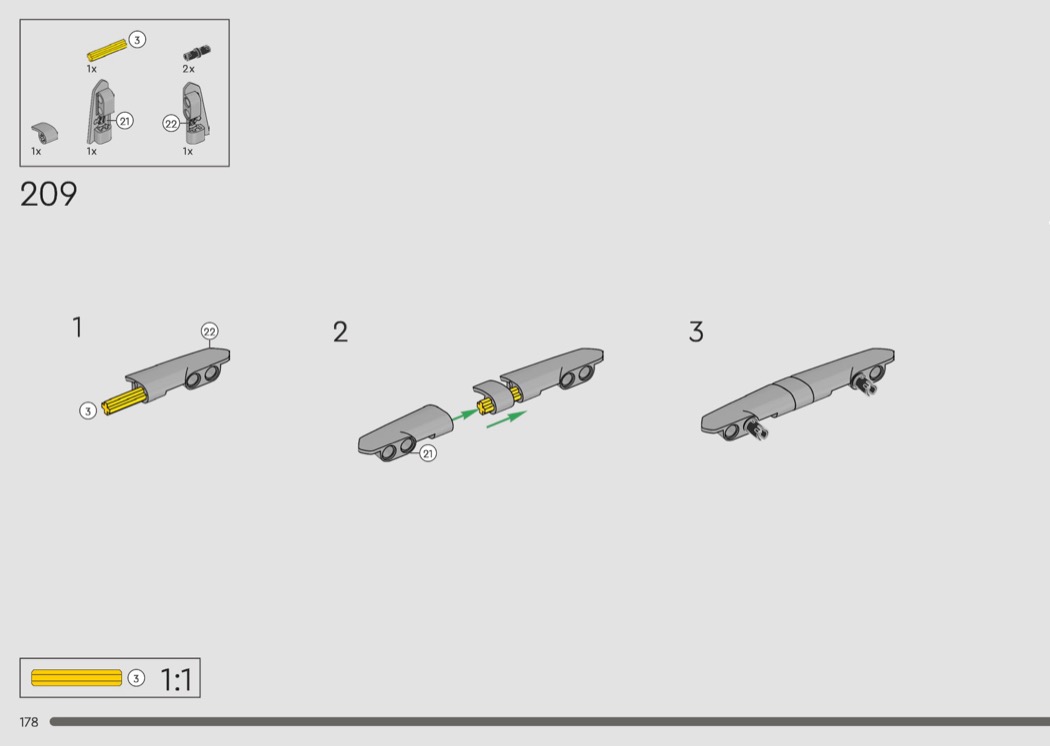 3
1x
2x
21
22
1x
1x
1x

209

1
22
3

2
21

3

3 1:1

178