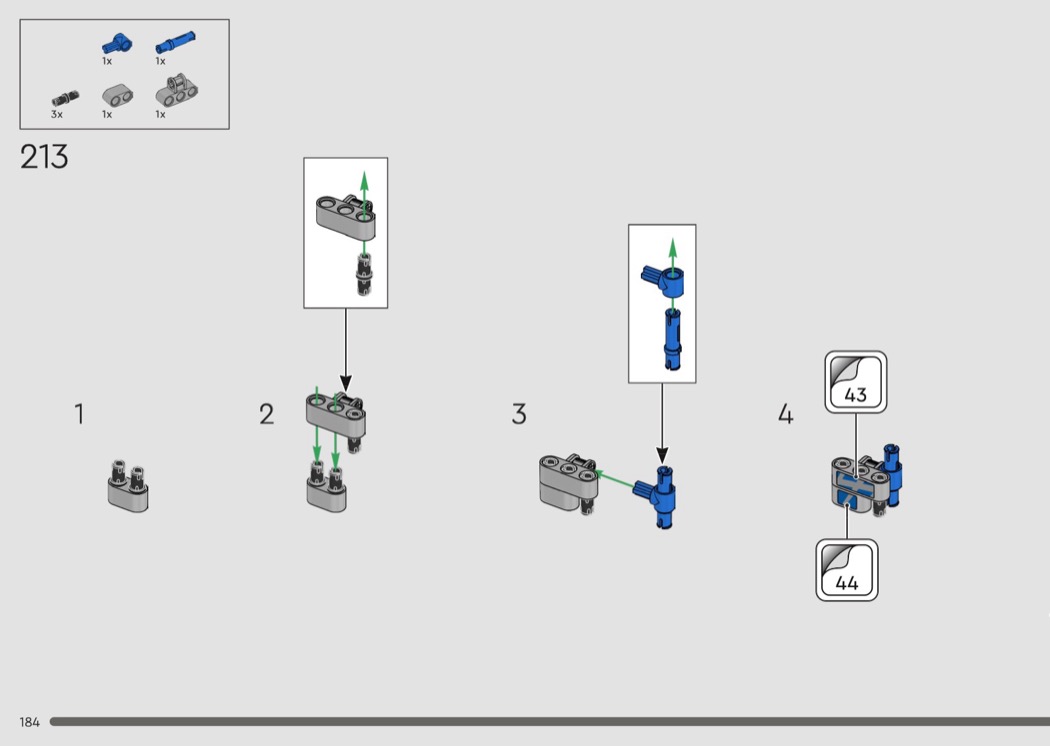 1x
1x
3x
1x
1x

213

1

2

3

4

43

44

184