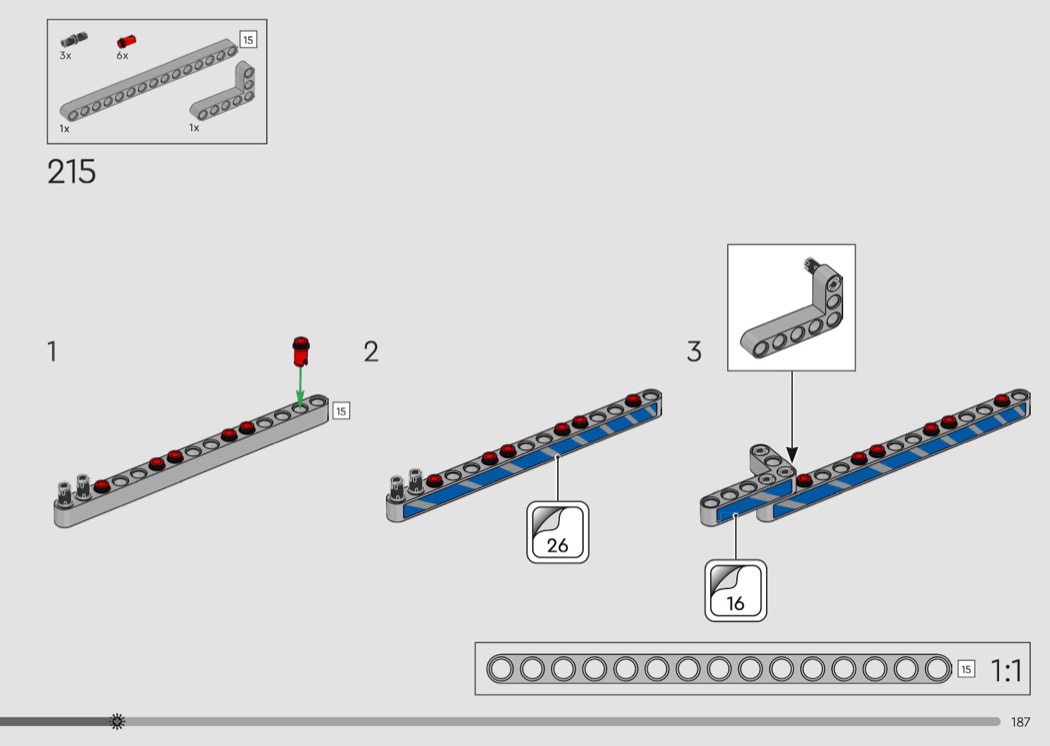 3x
6x
15
1x
1x

215

1

15

2

26

3

16

15 1:1

187