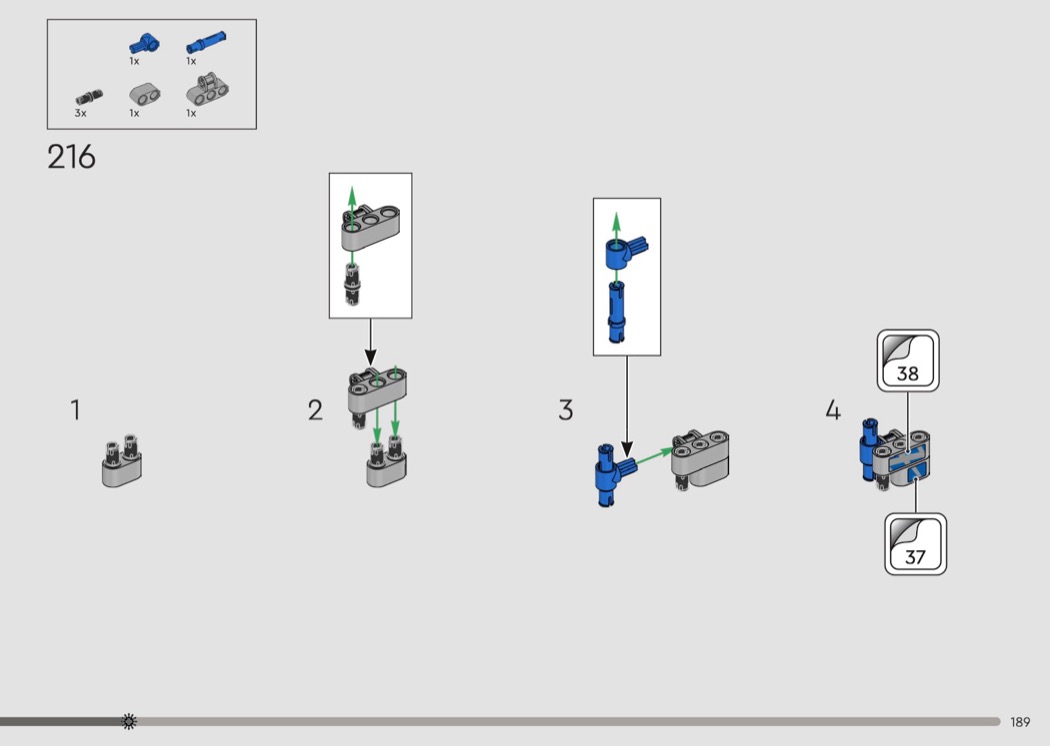 1x 1x
3x 1x 1x

216

1

2

3

4

38

37

189