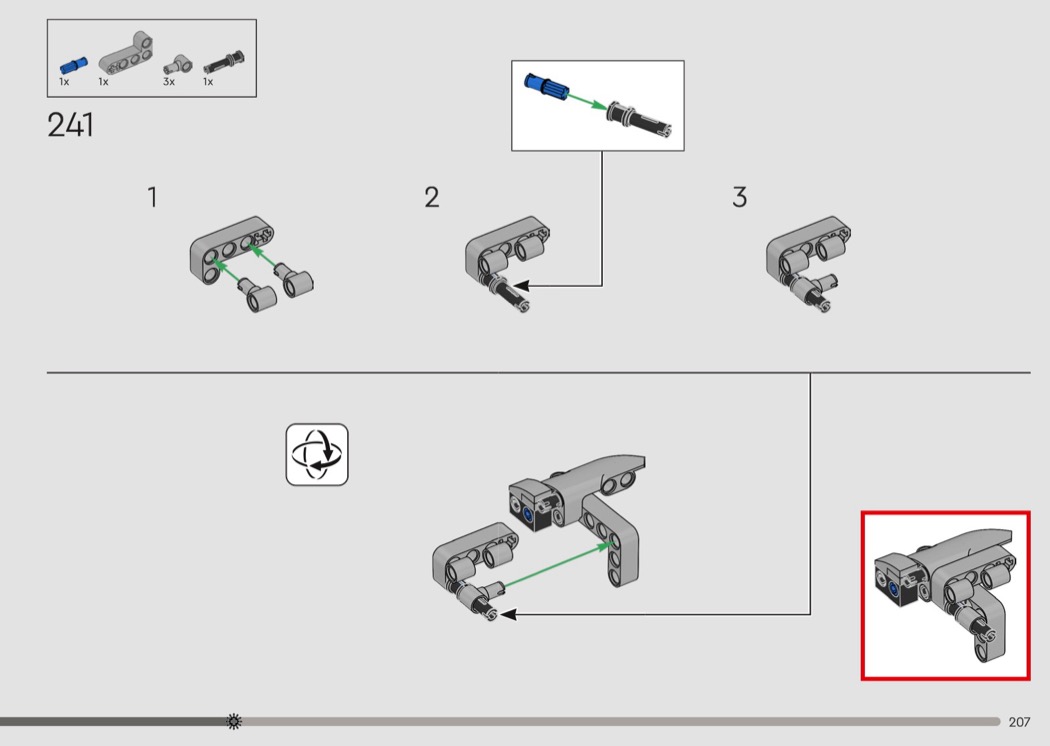 1x 1x 3x 1x

241

1

2

3

207