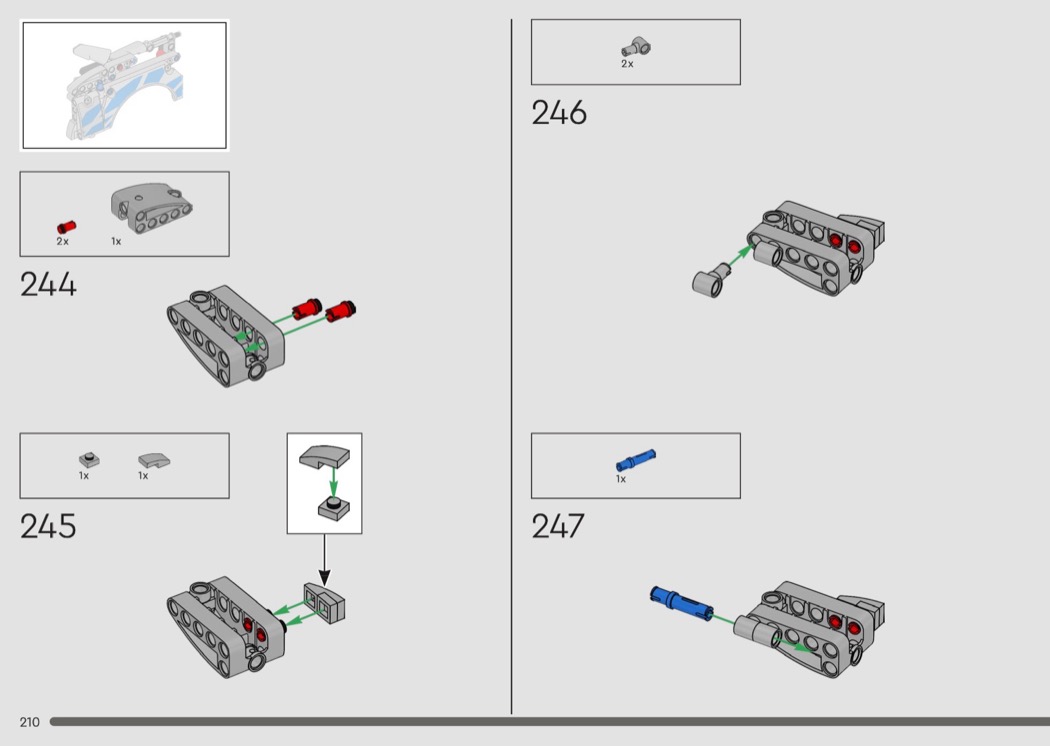 2x
1x
244
1x
1x
245
2x
246
1x
247
210