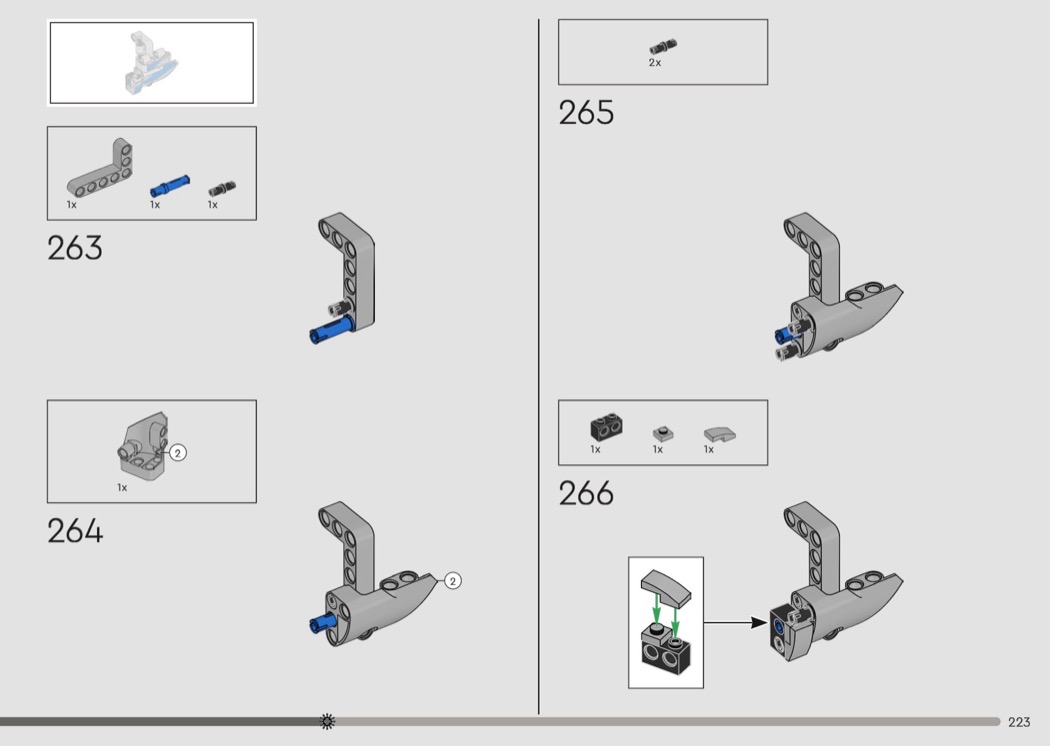 1x 1x 1x

263

2

1x

264

2

2x

265

1x 1x 1x

266

223